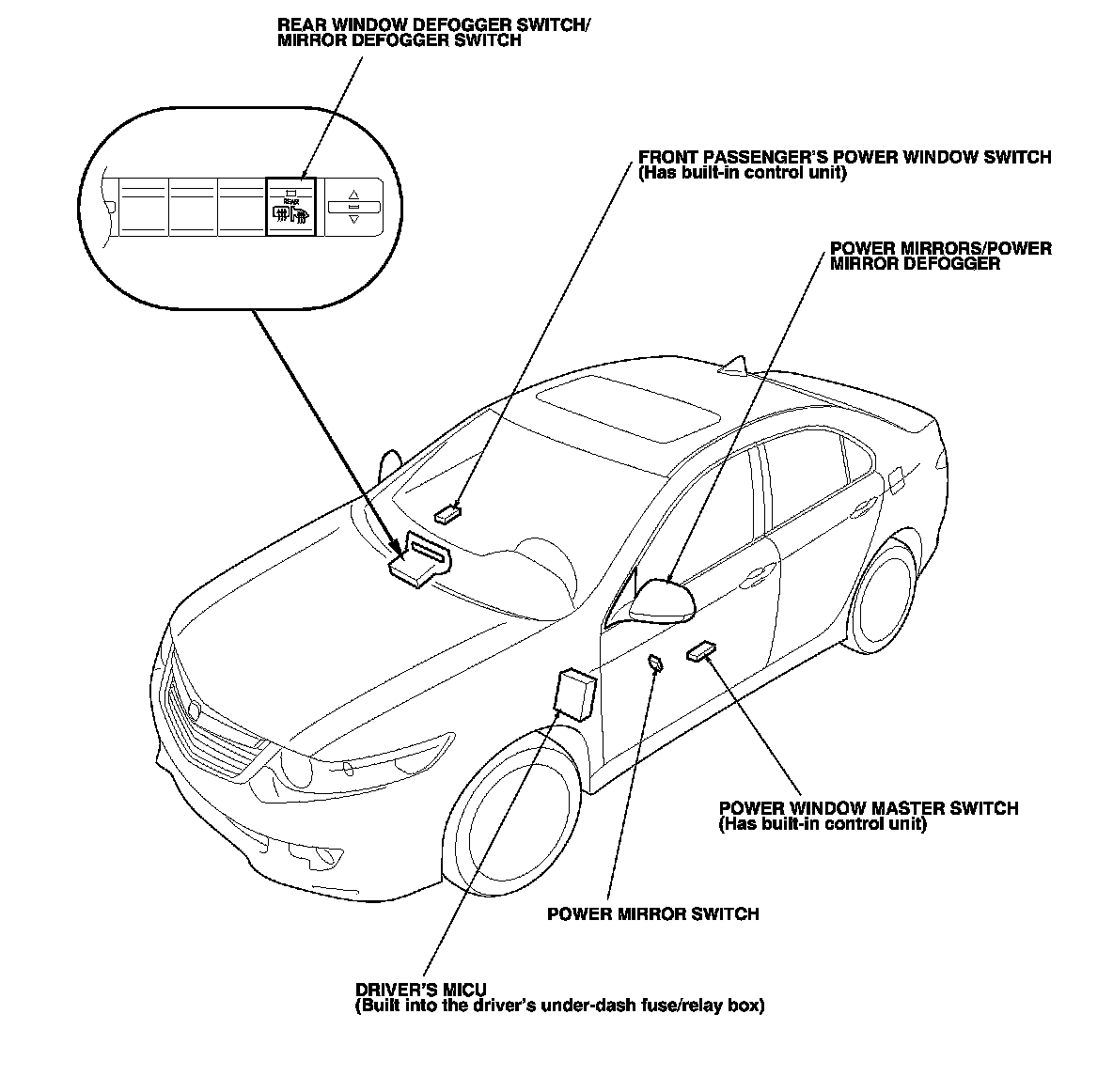 REAR WINDOW DEFOGGER SWITCH/ MIRROR DEFOGGER SWITCH

REAR

FRONT PASSENGER'S POWER WINDOW SWITCH (Has built-in control unit)

POWER MIRRORS/POWER MIRROR DEFOGGER

POWER WINDOW MASTER SWITCH (Has built-in control unit)

POWER MIRROR SWITCH

DRIVER'S MICU (Built into the driver's under-dash fuse/relay box)