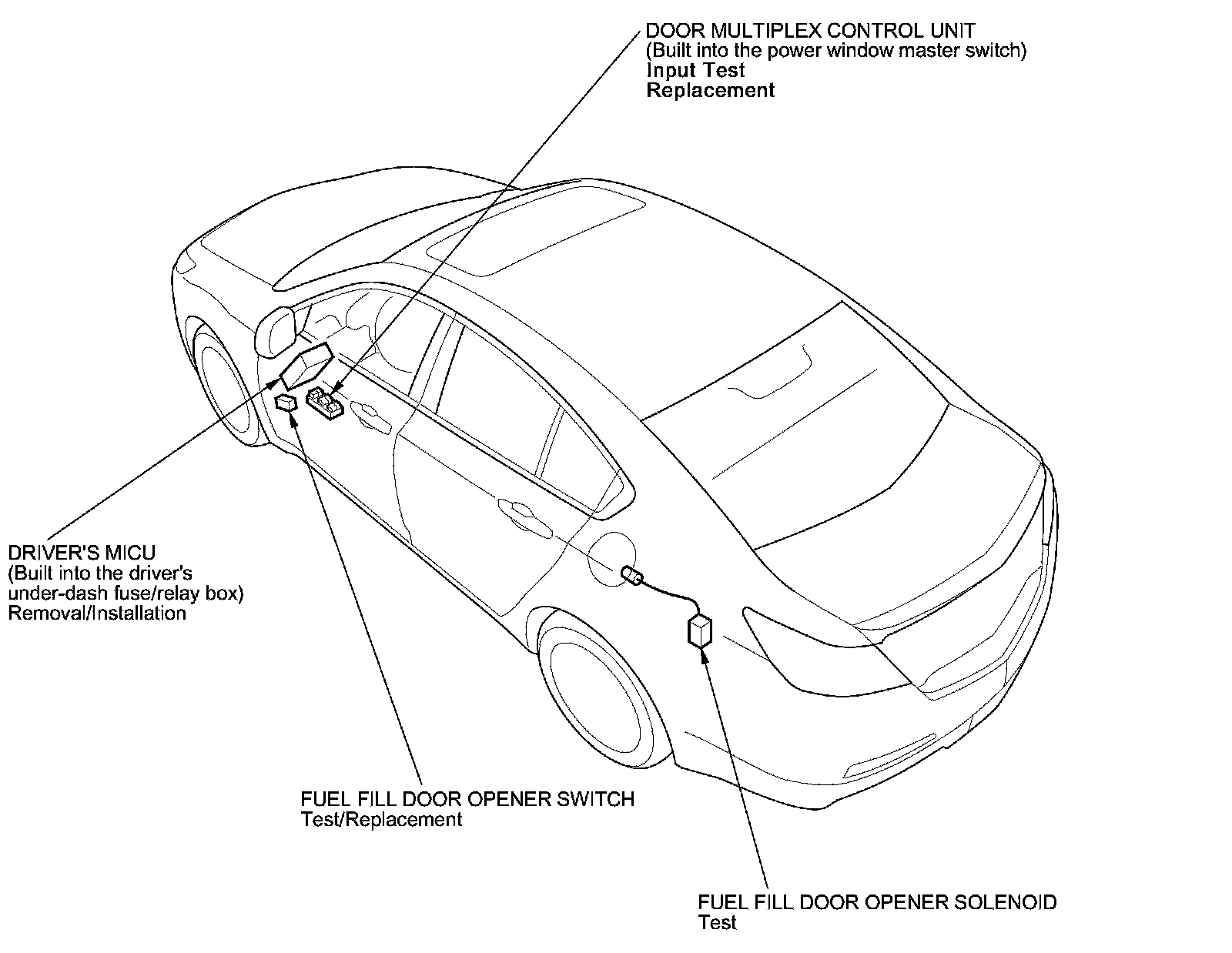 DOOR MULTIPLEX CONTROL UNIT
(Built into the power window master switch)
Input Test
Replacement

DRIVER'S MICU
(Built into the driver's under-dash fuse/relay box)
Removal/Installation

FUEL FILL DOOR OPENER SWITCH
Test/Replacement

FUEL FILL DOOR OPENER SOLENOID
Test