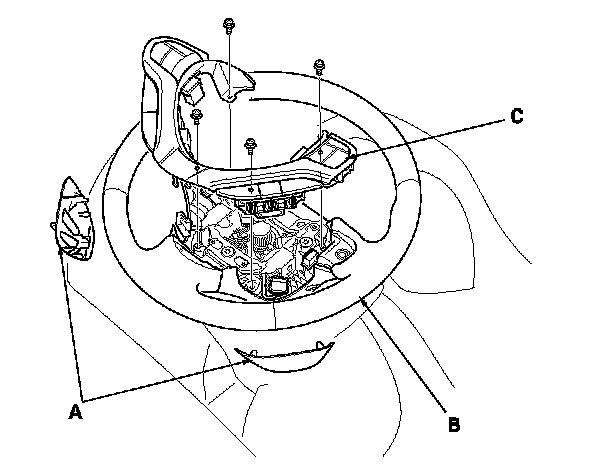 C

A

B