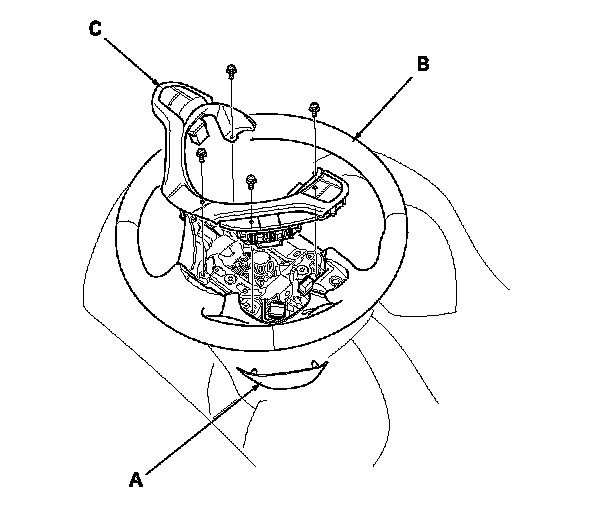 C
B
A