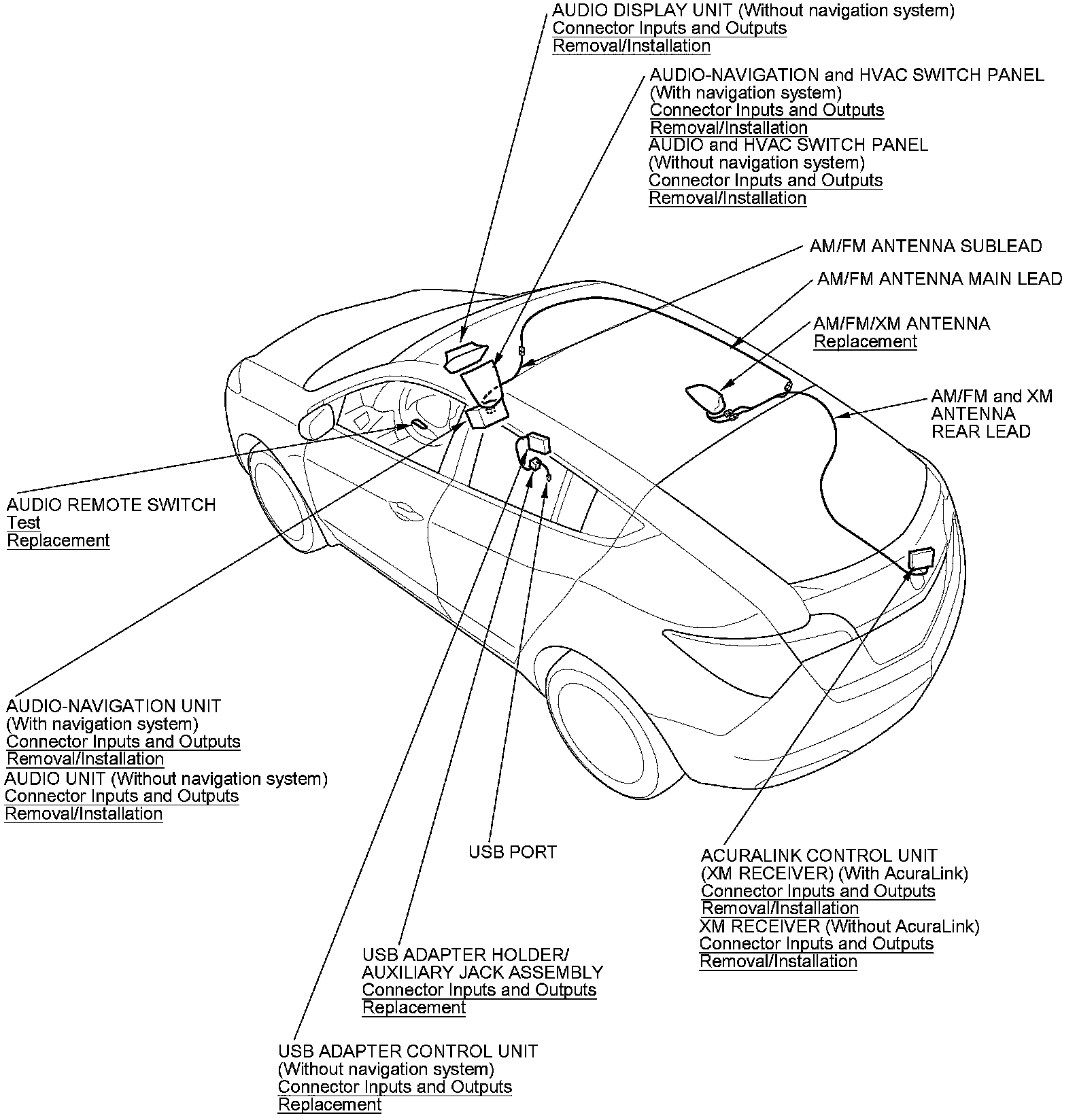 AUDIO DISPLAY UNIT (Without navigation system)
Connector Inputs and Outputs
Removal/Installation

AUDIO-NAVIGATION and HVAC SWITCH PANEL
(With navigation system)
Connector Inputs and Outputs
Removal/Installation
AUDIO and HVAC SWITCH PANEL
(Without navigation system)
Connector Inputs and Outputs
Removal/Installation

AM/FM ANTENNA SUBLEAD

AM/FM ANTENNA MAIN LEAD

AM/FM/XM ANTENNA
Replacement

AM/FM and XM
ANTENNA
REAR LEAD

AUDIO REMOTE SWITCH
Test
Replacement

AUDIO-NAVIGATION UNIT
(With navigation system)
Connector Inputs and Outputs
Removal/Installation
AUDIO UNIT (Without navigation system)
Connector Inputs and Outputs
Removal/Installation

USB PORT

ACURALINK CONTROL UNIT
(XM RECEIVER) (With AcuraLink)
Connector Inputs and Outputs
Removal/Installation
XM RECEIVER (Without AcuraLink)
Connector Inputs and Outputs
Removal/Installation

USB ADAPTER HOLDER/
AUXILIARY JACK ASSEMBLY
Connector Inputs and Outputs
Replacement

USB ADAPTER CONTROL UNIT
(Without navigation system)
Connector Inputs and Outputs
Replacement