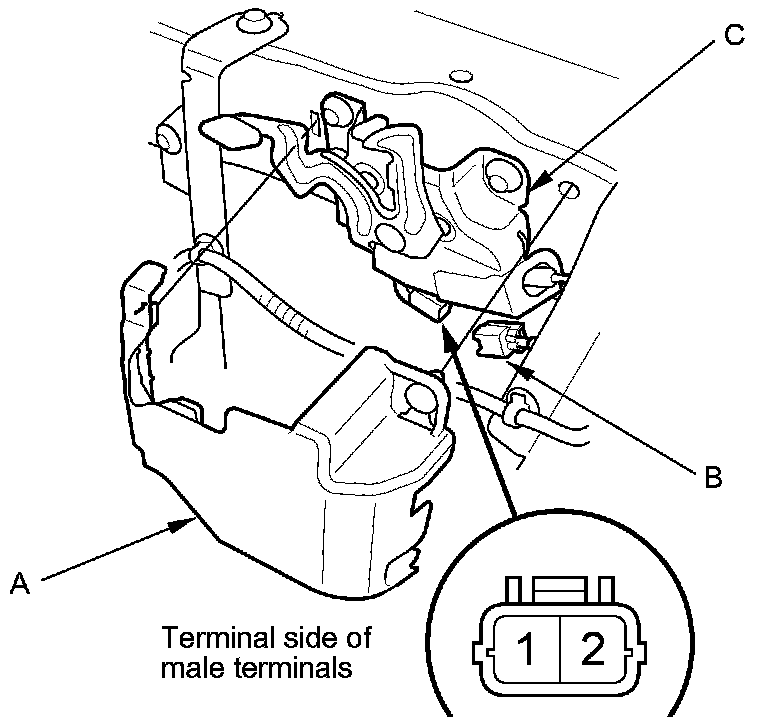 C

B

A

Terminal side of male terminals

1 2