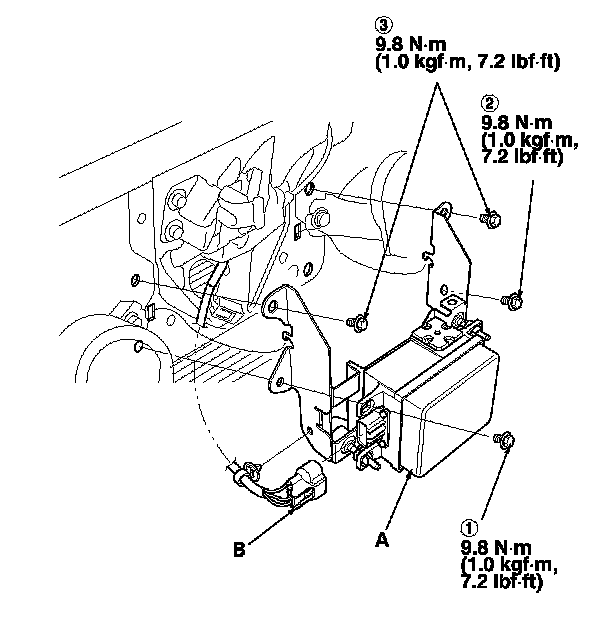 ③
9.8 N·m
(1.0 kgf·m, 7.2 lbf·ft)

②
9.8 N·m
(1.0 kgf·m,
7.2 lbf·ft)

B

A

①
9.8 N·m
(1.0 kgf·m,
7.2 lbf·ft)