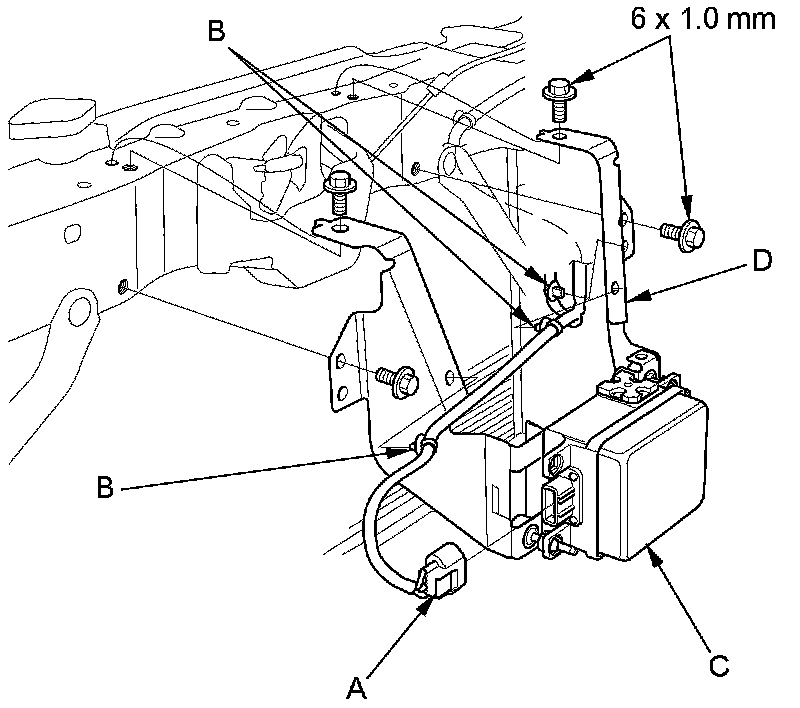 B

6 x 1.0 mm

D

B

A

C