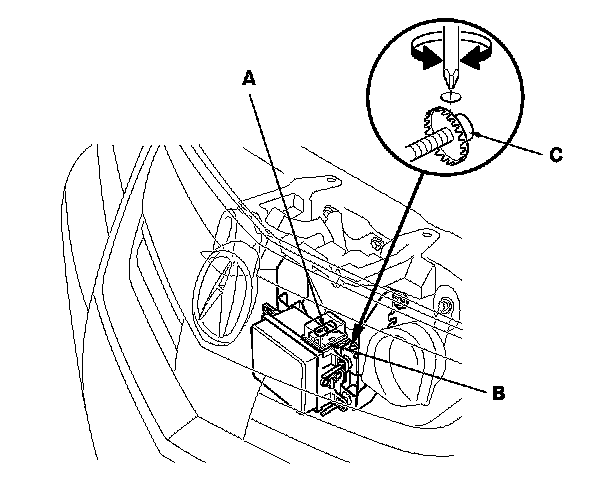 A
C
B