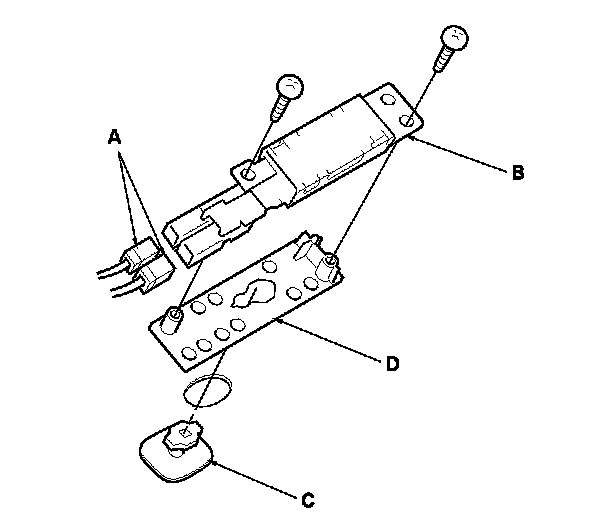 A
B
D
C