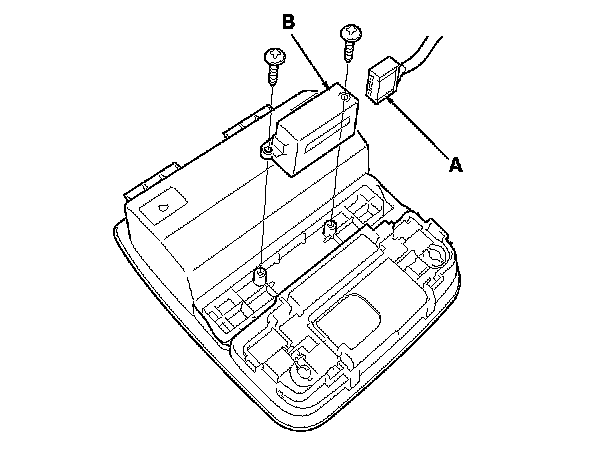 B
A