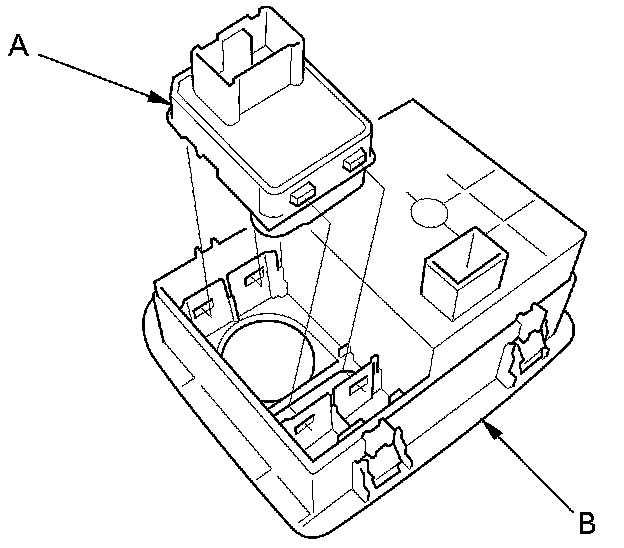 A

B