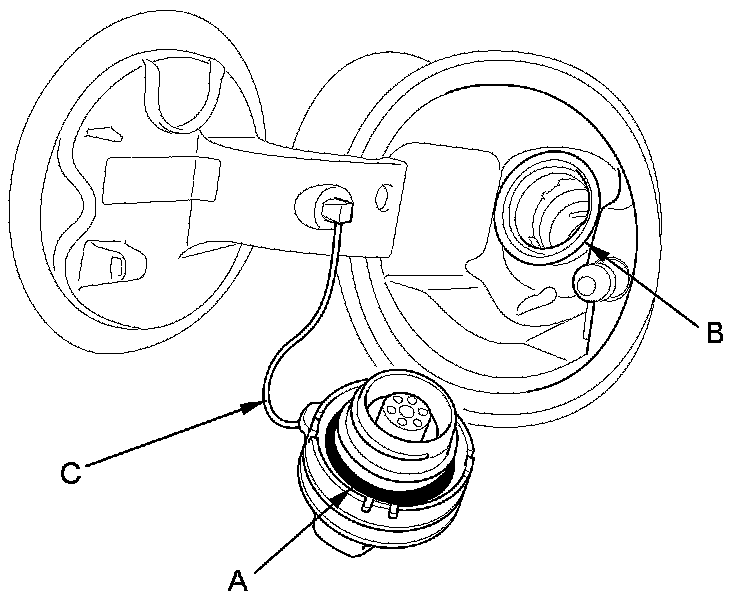 B

C

A