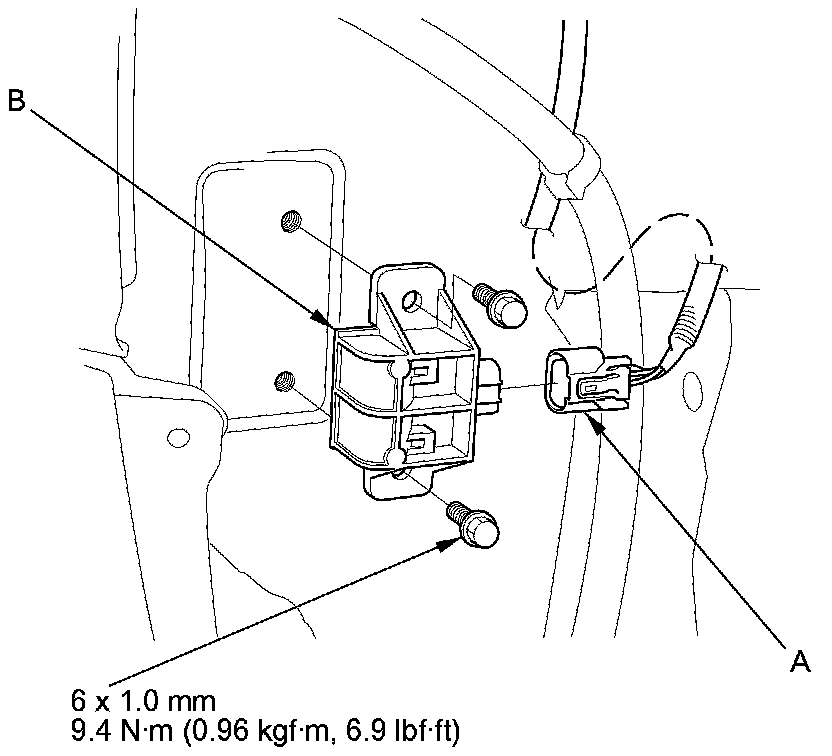 B

A

6 x 1.0 mm
9.4 N·m (0.96 kgf·m, 6.9 lbf·ft)