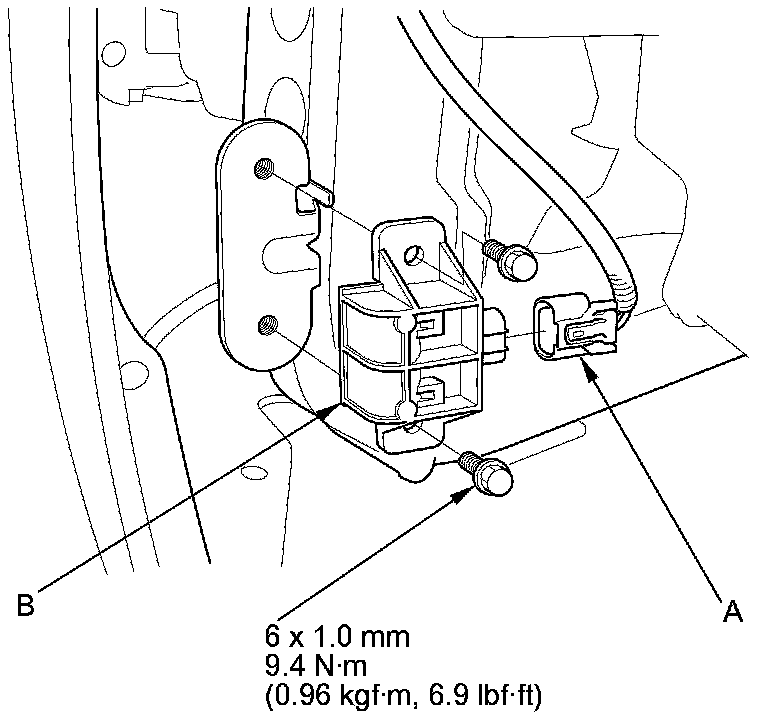 B

A

6 x 1.0 mm
9.4 N·m
(0.96 kgf·m, 6.9 lbf·ft)