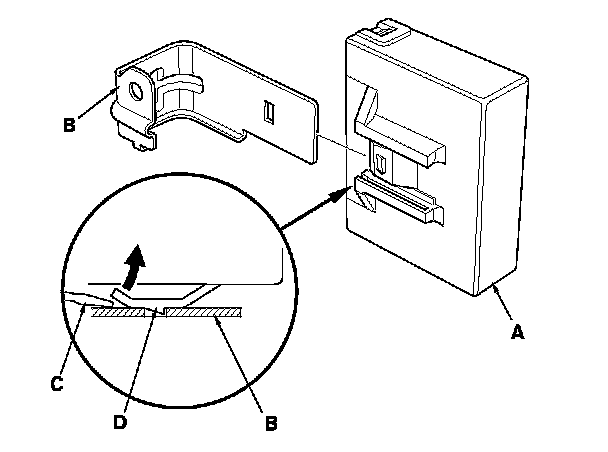 B
A
C
D
B