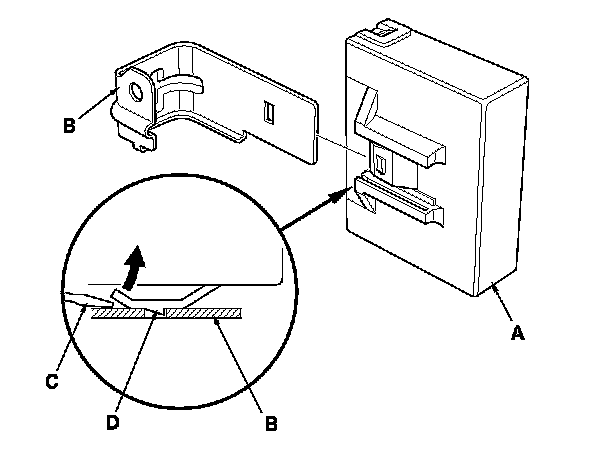 B
A
C
D
B