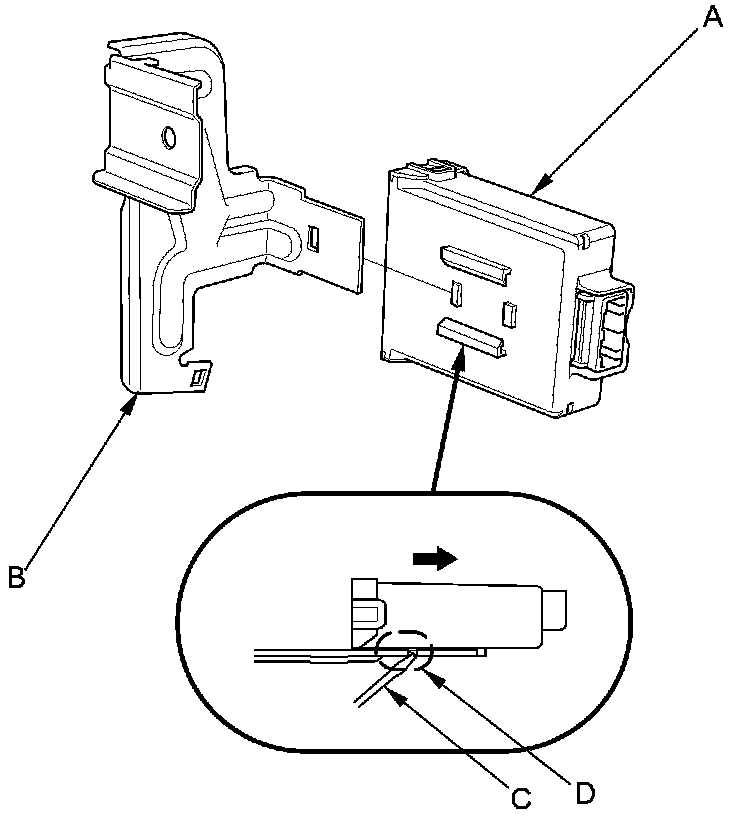 A

B

C

D