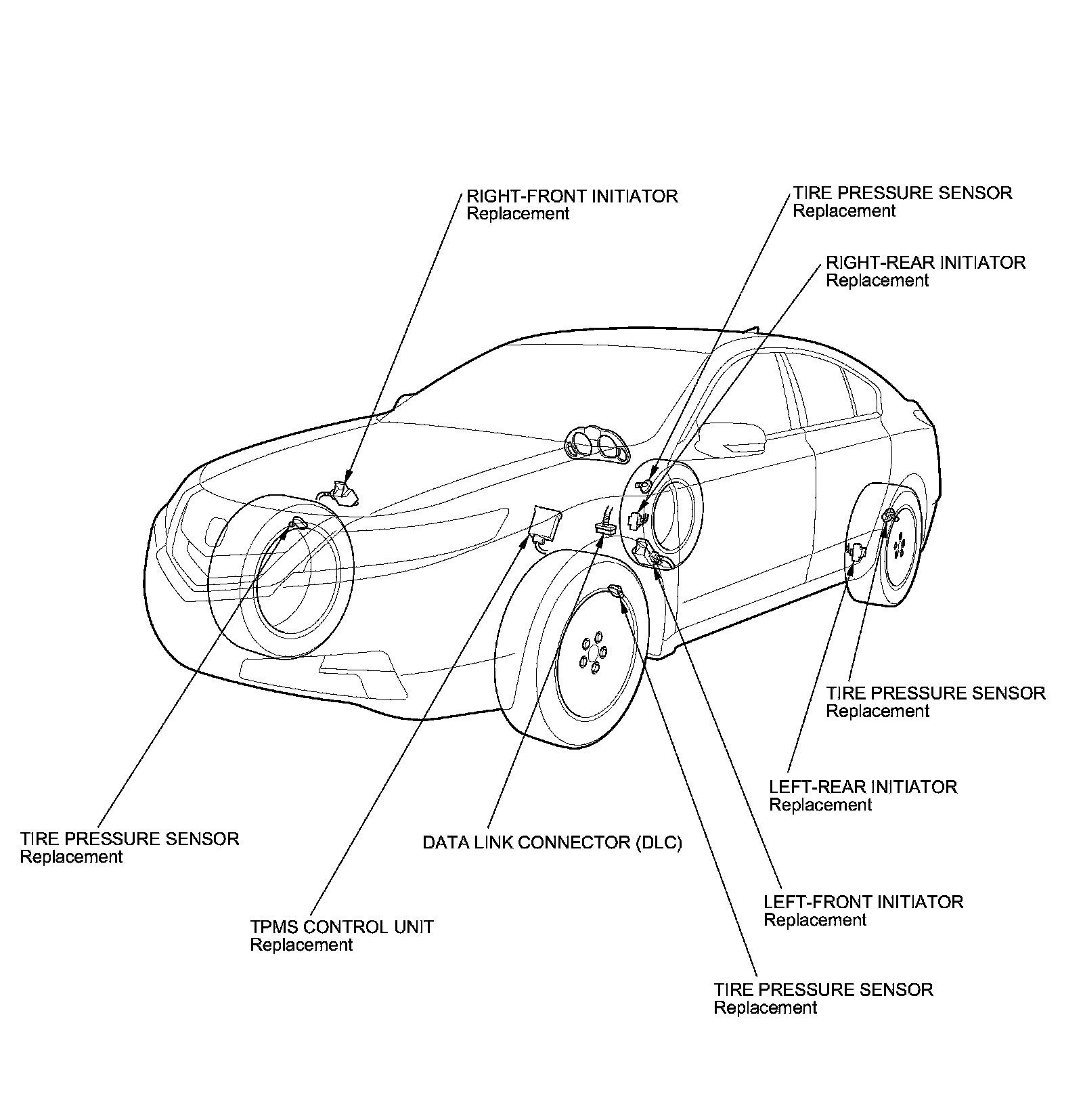 RIGHT-FRONT INITIATOR
Replacement

TIRE PRESSURE SENSOR
Replacement

RIGHT-REAR INITIATOR
Replacement

TIRE PRESSURE SENSOR
Replacement

LEFT-REAR INITIATOR
Replacement

TIRE PRESSURE SENSOR
Replacement

DATA LINK CONNECTOR (DLC)

LEFT-FRONT INITIATOR
Replacement

TPMS CONTROL UNIT
Replacement

TIRE PRESSURE SENSOR
Replacement