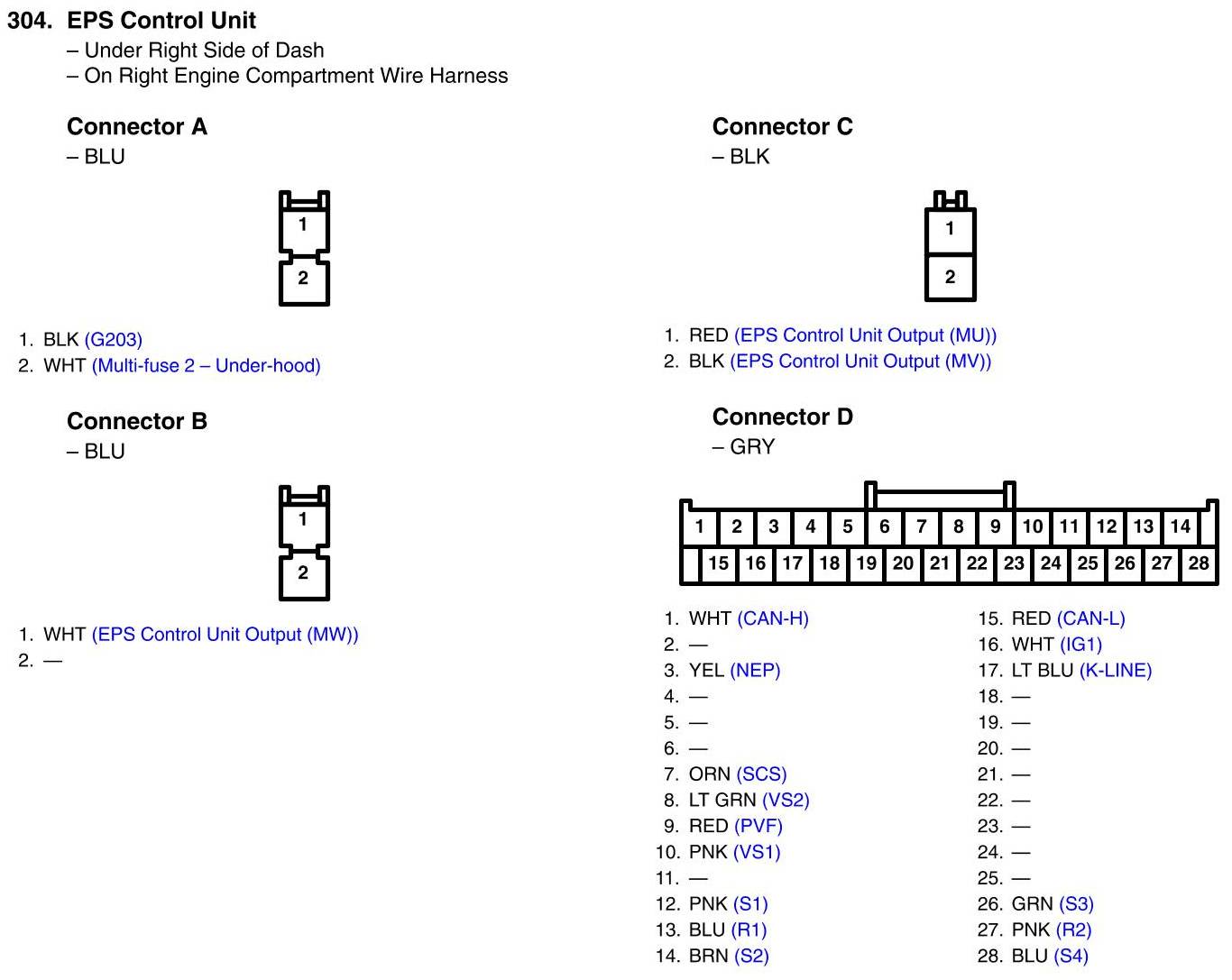 304. EPS Control Unit
– Under Right Side of Dash
– On Right Engine Compartment Wire Harness

Connector A
– BLU

1
2

1. BLK (G203)
2. WHT (Multi-fuse 2 – Under-hood)

Connector B
– BLU

1
2

1. WHT (EPS Control Unit Output (MW))
2. —

Connector C
– BLK

1
2

1. RED (EPS Control Unit Output (MU))
2. BLK (EPS Control Unit Output (MV))

Connector D
– GRY

1 2 3 4 5 6 7 8 9 10 11 12 13 14
15 16 17 18 19 20 21 22 23 24 25 26 27 28

1. WHT (CAN-H)
2. —
3. YEL (NEP)
4. —
5. —
6. —
7. ORN (SCS)
8. LT GRN (VS2)
9. RED (PVF)
10. PNK (VS1)
11. —
12. PNK (S1)
13. BLU (R1)
14. BRN (S2)

15. RED (CAN-L)
16. WHT (IG1)
17. LT BLU (K-LINE)
18. —
19. —
20. —
21. —
22. —
23. —
24. —
25. —
26. GRN (S3)
27. PNK (R2)
28. BLU (S4)