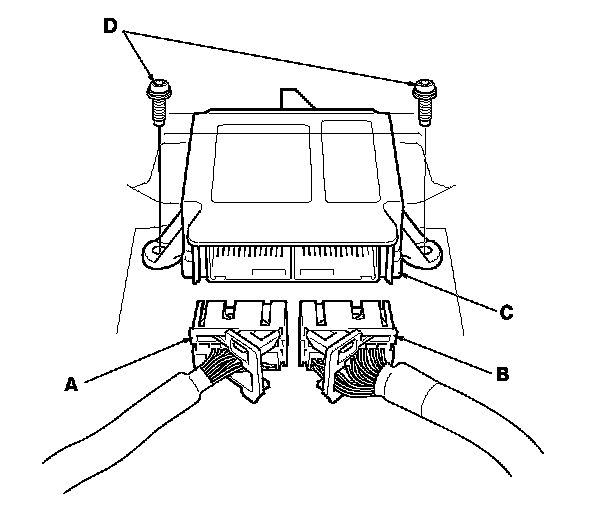 D
C
A
B