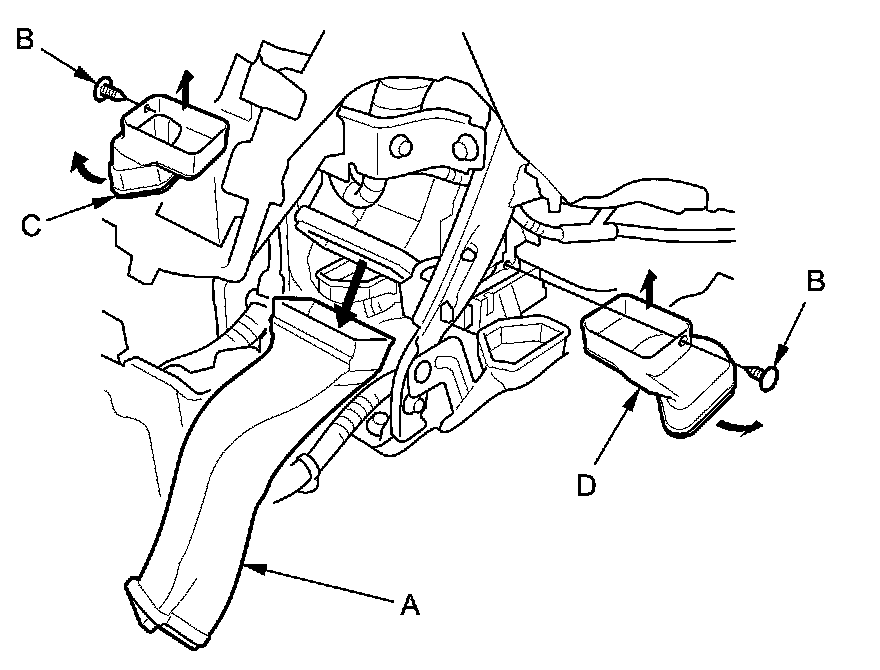 B
C
B
D
A