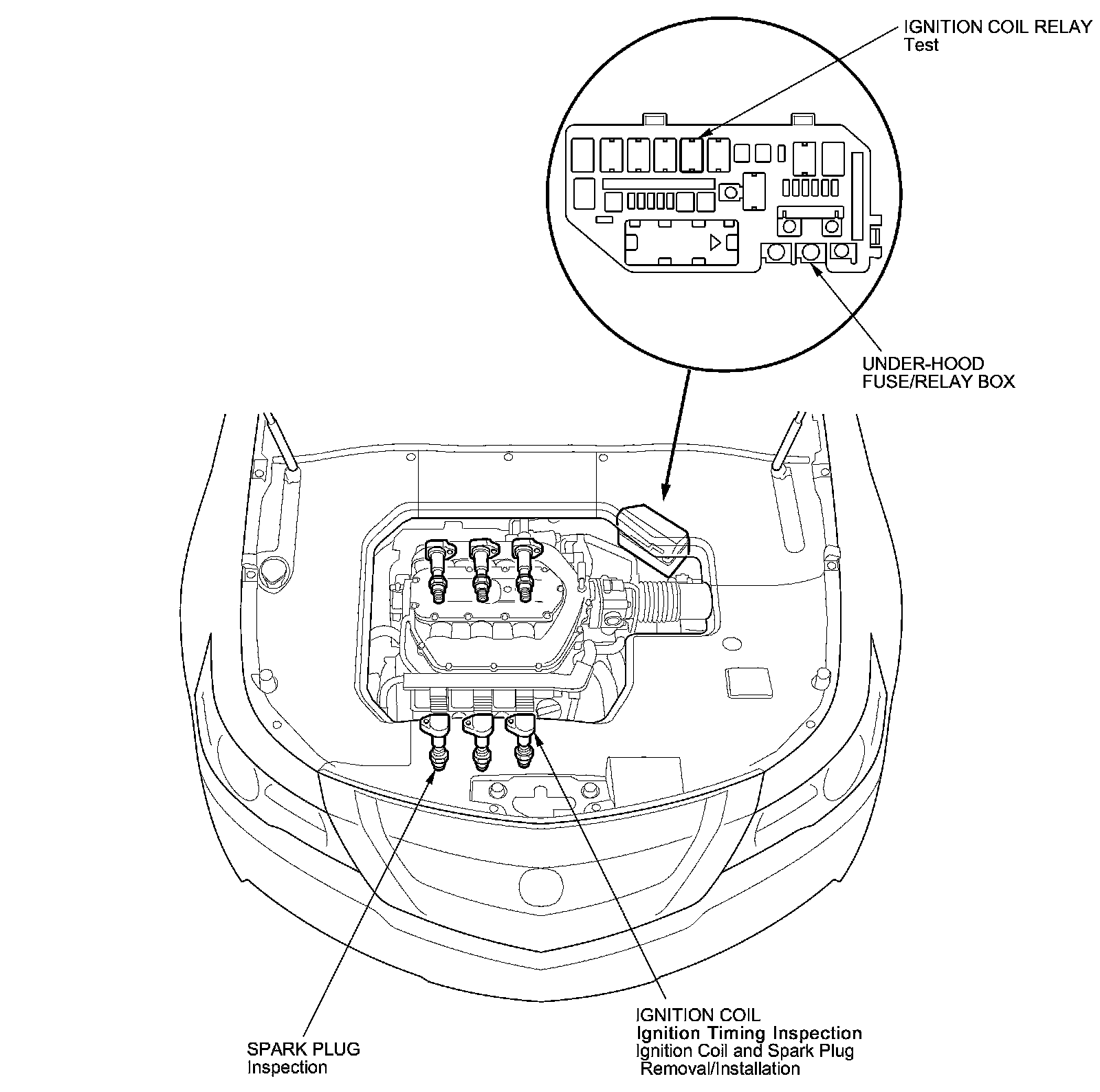 IGNITION COIL RELAY
Test

UNDER-HOOD
FUSE/RELAY BOX

SPARK PLUG
Inspection

IGNITION COIL
Ignition Timing Inspection
Ignition Coil and Spark Plug Removal/Installation