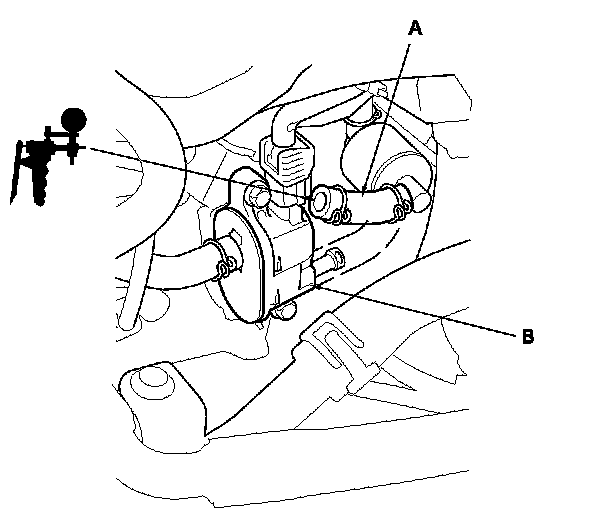 A

B