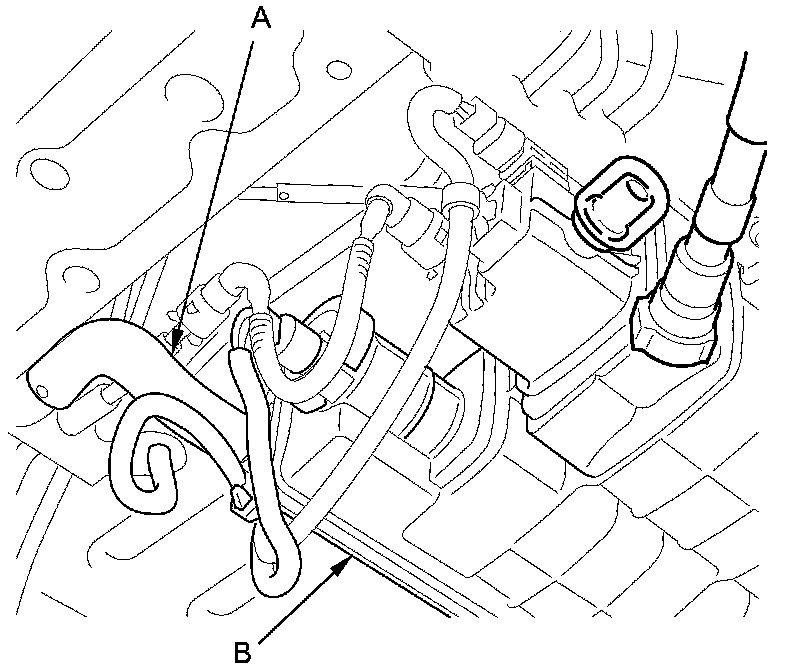 A
B