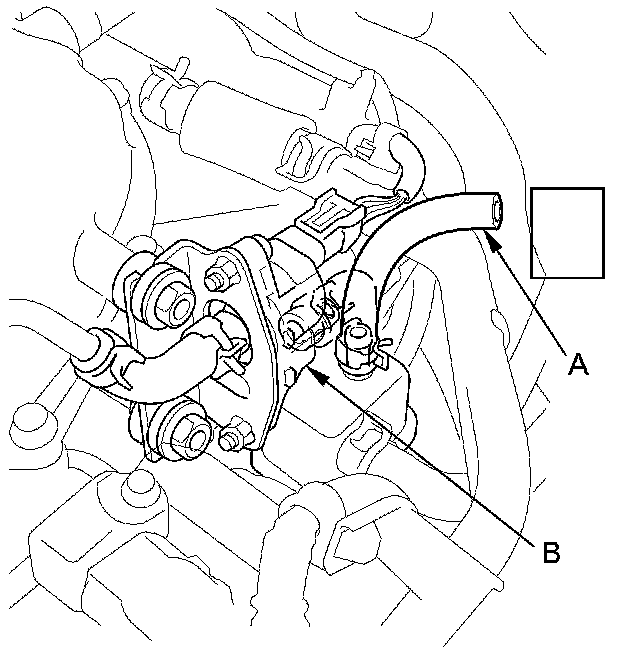 A

B