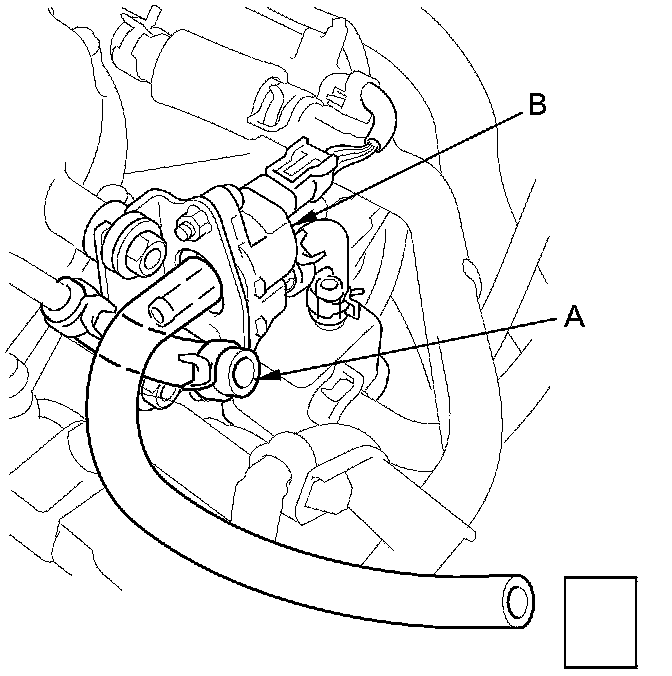 B

A