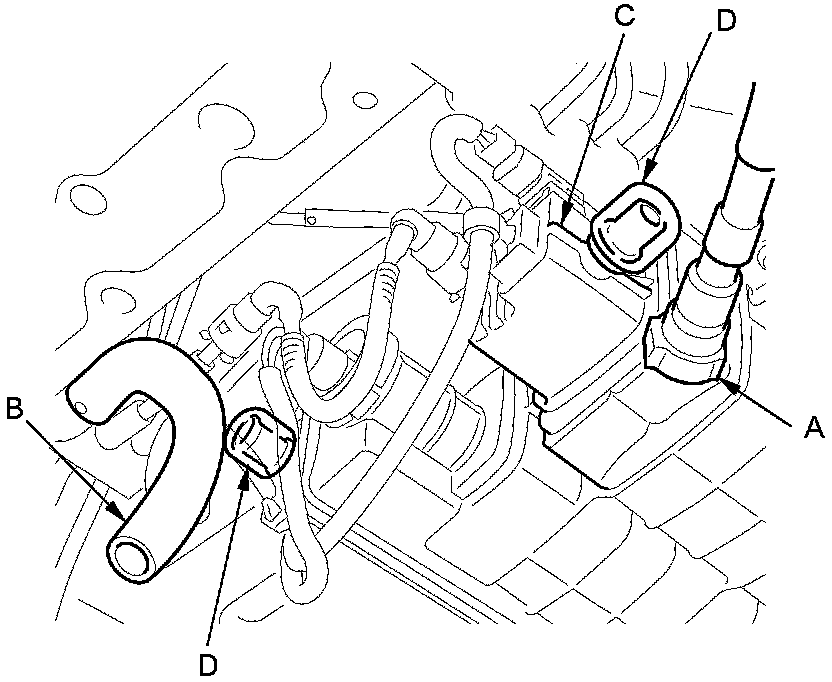 C
D
B
A
D