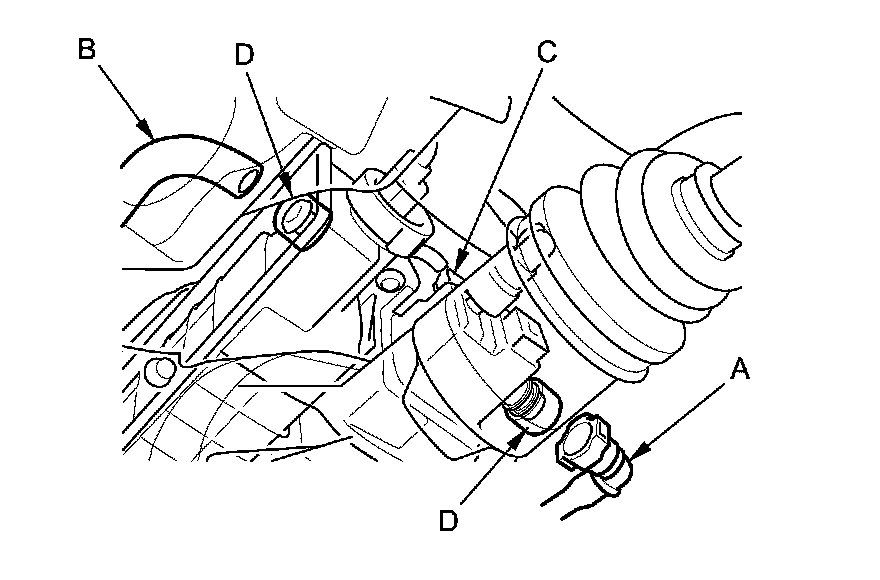 B
D
C
A
D