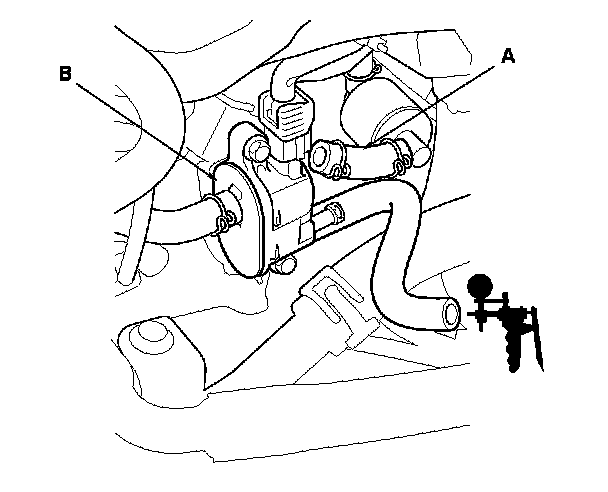 B

A