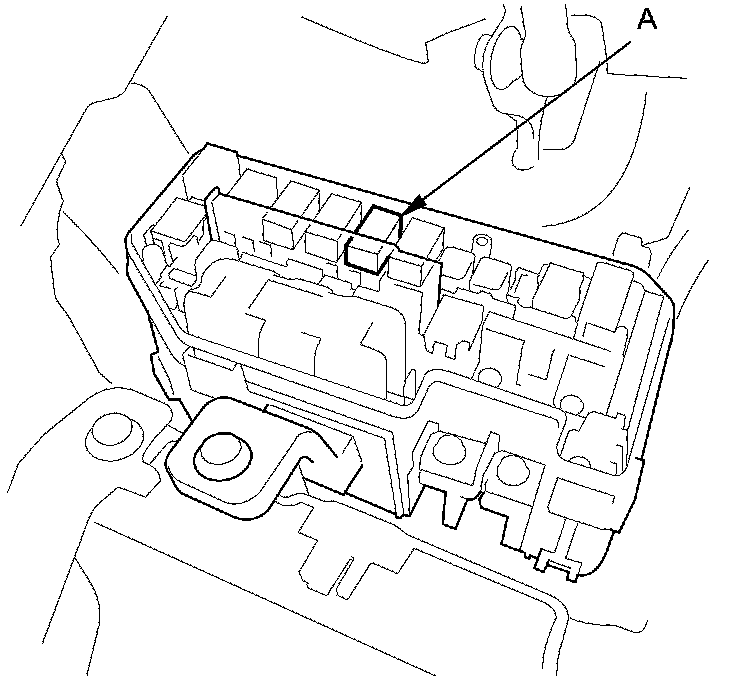 A