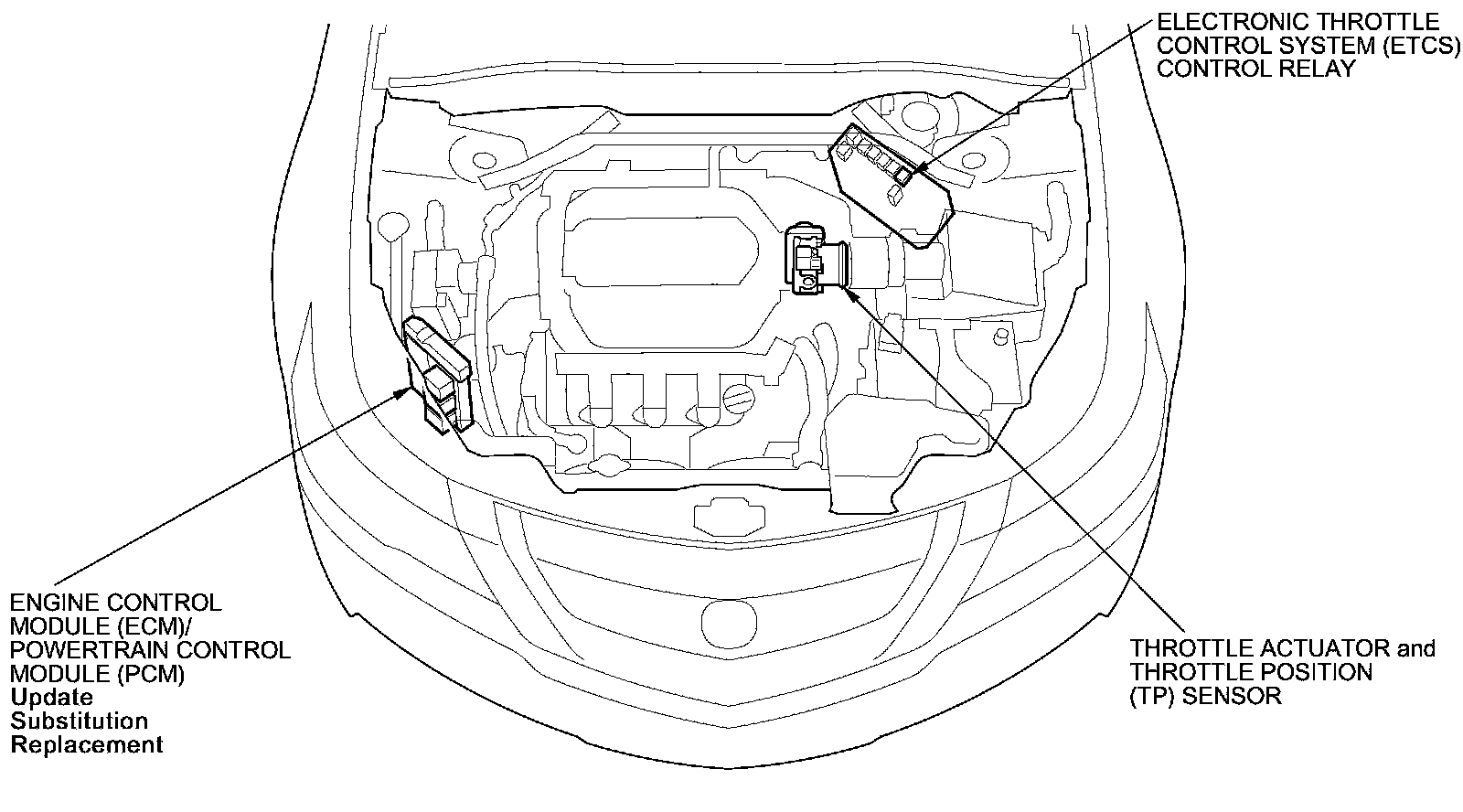 ELECTRONIC THROTTLE CONTROL SYSTEM (ETCS) CONTROL RELAY

ENGINE CONTROL MODULE (ECM)/ POWERTRAIN CONTROL MODULE (PCM)
Update
Substitution
Replacement

THROTTLE ACTUATOR and THROTTLE POSITION (TP) SENSOR