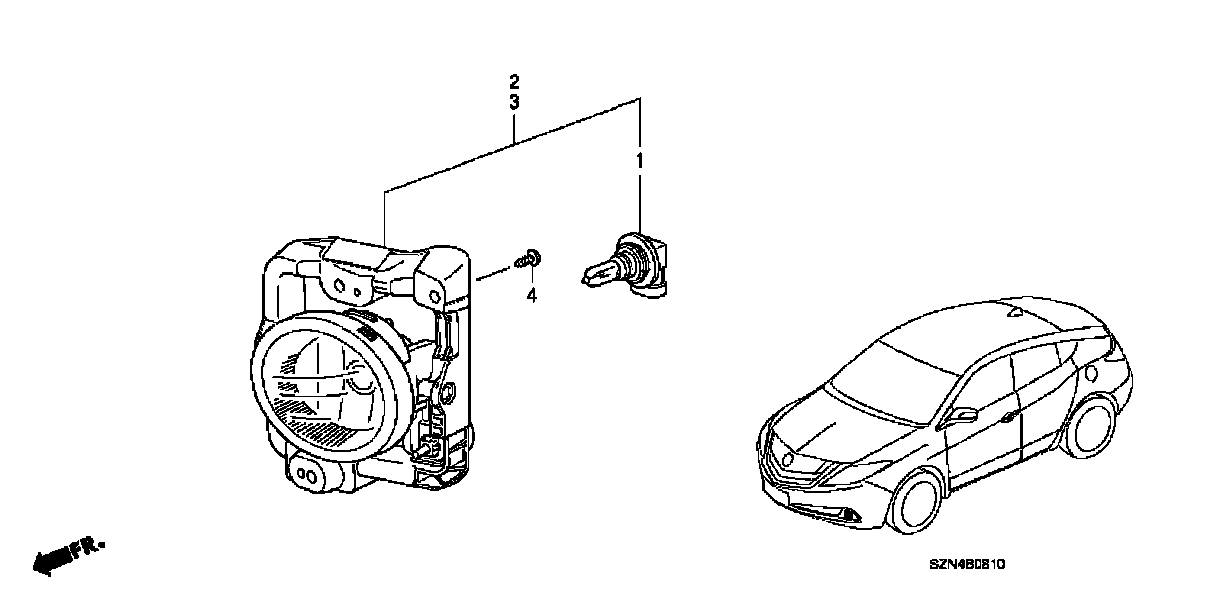 2
3
1
4
FR.
SZN4B0810