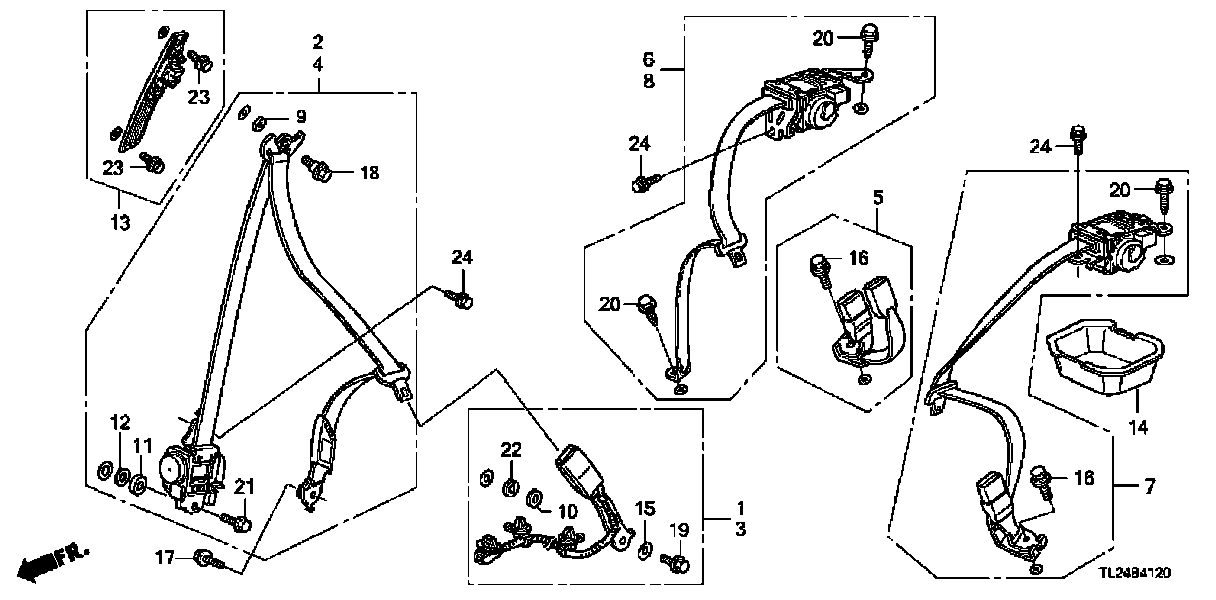 2
4
23
23
13
9
18
24
12
11
21
17
FR.
6
8
20
24
20
5
16
22
10
15
19
1
3
24
20
14
16
7
TL24B4120