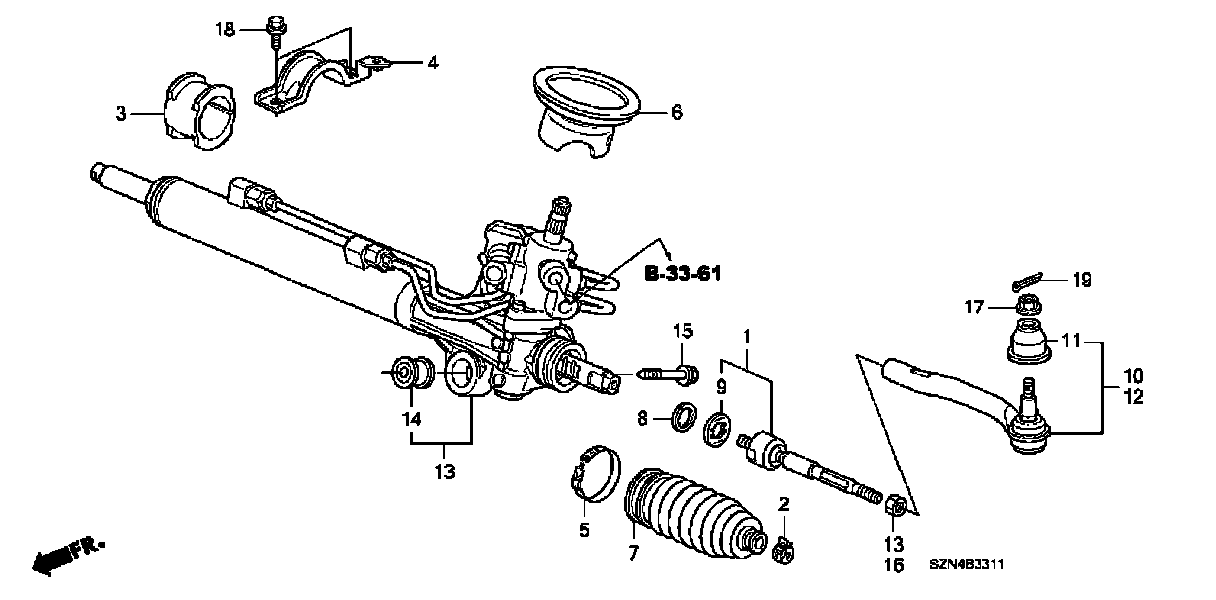 18
4
3
6
B-33-61
19
17
11
10
12
15
1
9
8
14
13
5
7
2
13
16
FR.
SZN4B3311