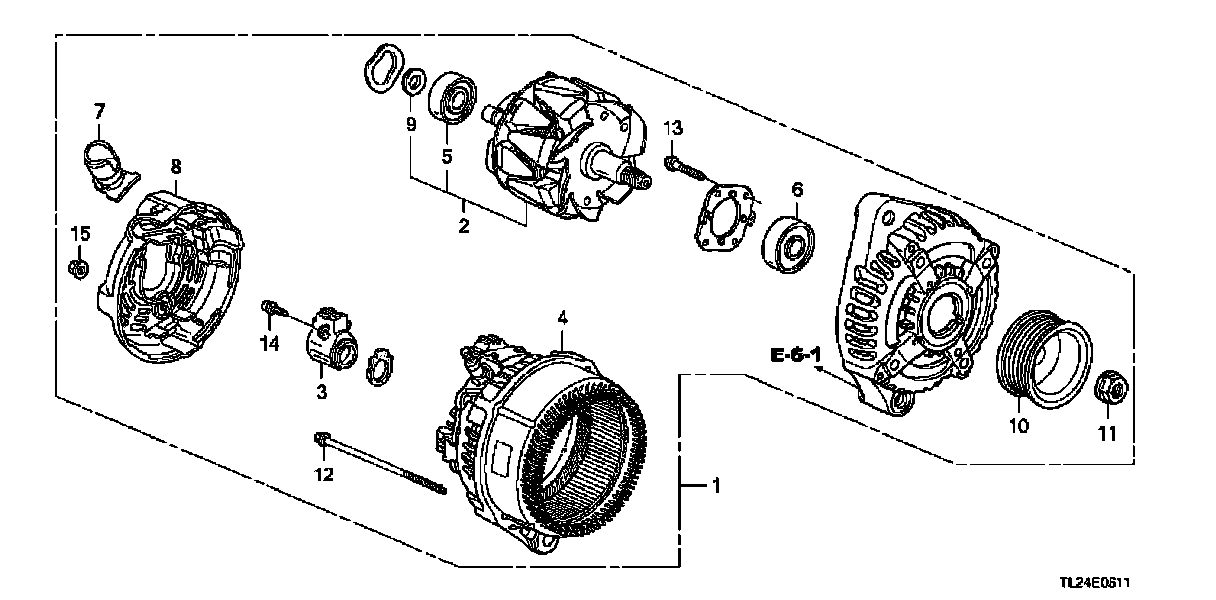 7
8
15
9
5
2
13
6
14
3
4
E-6-1
10
11
12
1
TL24E0611