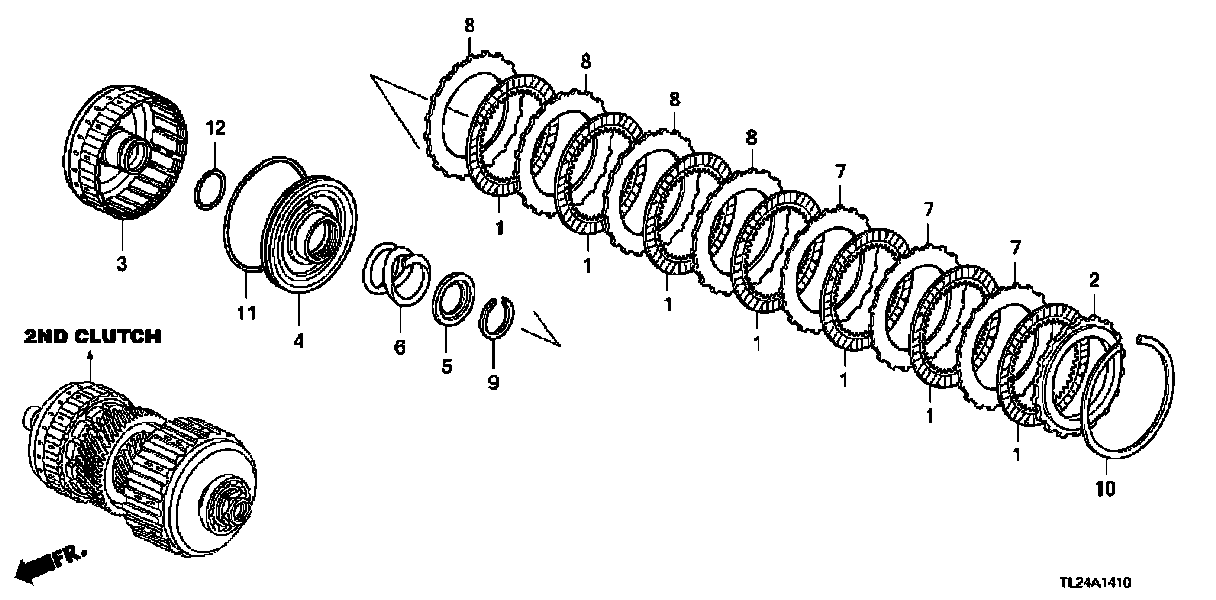 8
8
8
8
7
7
7
2
12
3
11
4
6
5
9
1
1
1
1
1
1
1
10
2ND CLUTCH
FR.
TL24A1410