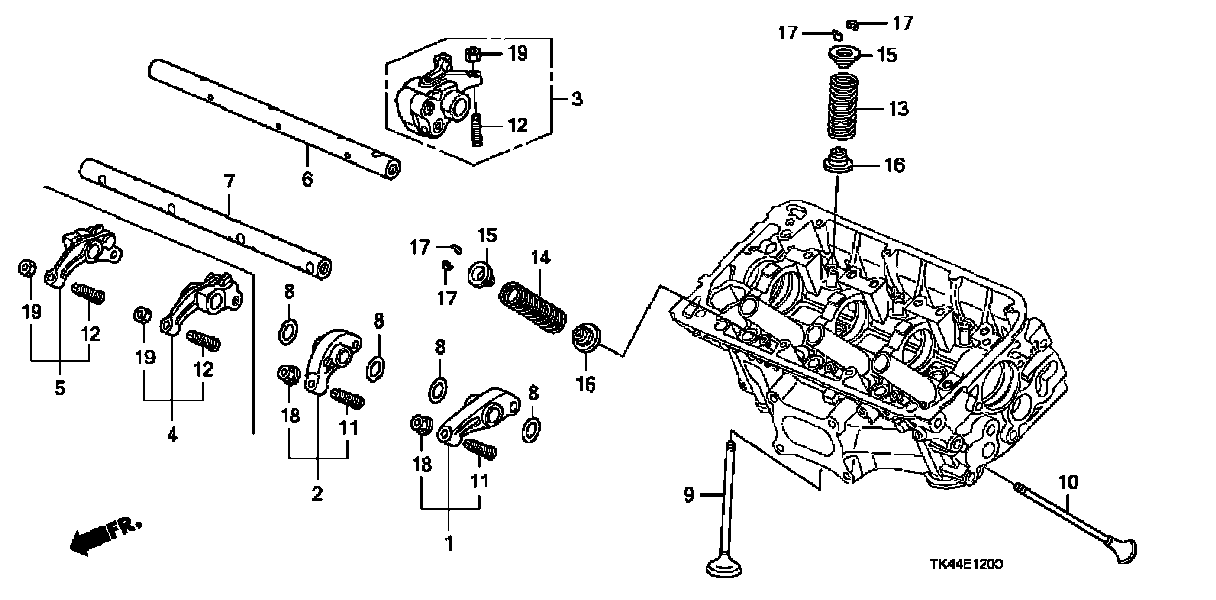 17
17
15
13
16
19
3
12
6
7
17
15
14
17
16
19
12
5
19
12
4
8
8
18
11
2
8
8
18
11
1
9
10
FR.
TK44E1200