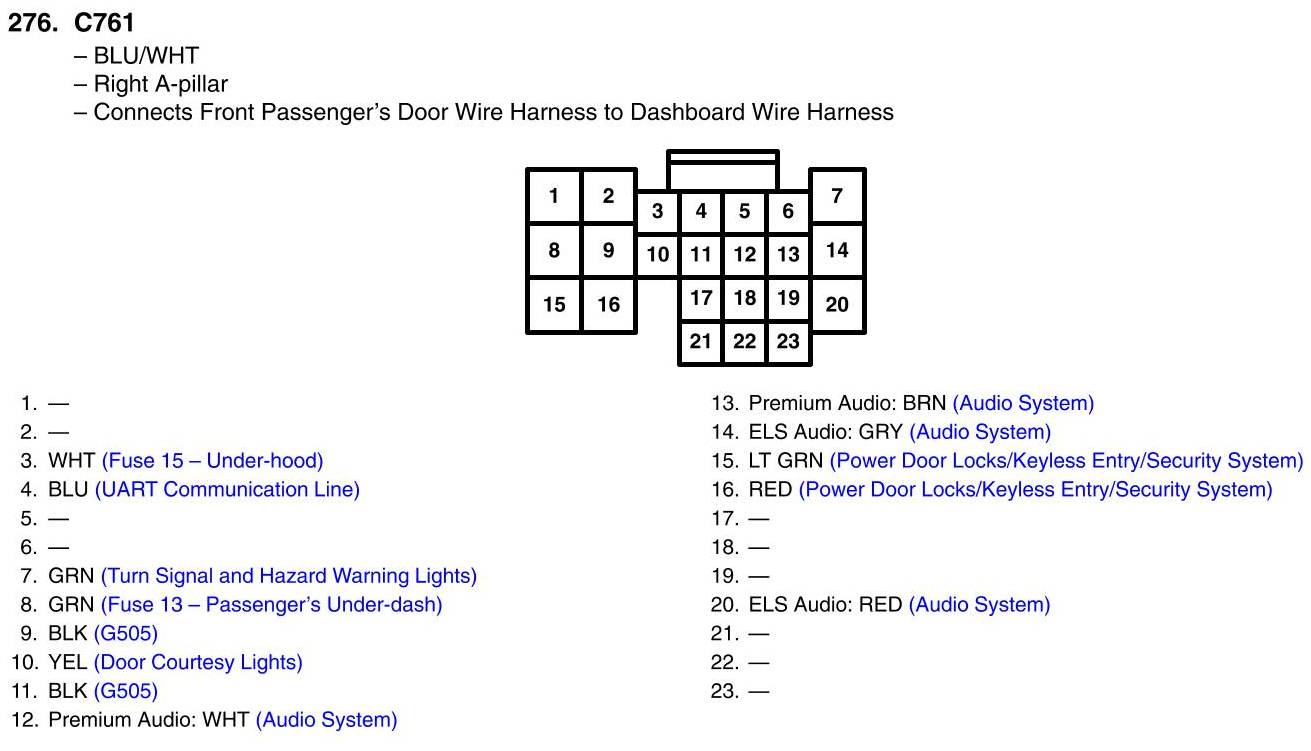 276. C761
– BLU/WHT
– Right A-pillar
– Connects Front Passenger's Door Wire Harness to Dashboard Wire Harness

1 2 3 4 5 6 7 8 9 10 11 12 13 14 15 16 17 18 19 20 21 22 23

1. —
2. —
3. WHT (Fuse 15 – Under-hood)
4. BLU (UART Communication Line)
5. —
6. —
7. GRN (Turn Signal and Hazard Warning Lights)
8. GRN (Fuse 13 – Passenger's Under-dash)
9. BLK (G505)
10. YEL (Door Courtesy Lights)
11. BLK (G505)
12. Premium Audio: WHT (Audio System)

13. Premium Audio: BRN (Audio System)
14. ELS Audio: GRY (Audio System)
15. LT GRN (Power Door Locks/Keyless Entry/Security System)
16. RED (Power Door Locks/Keyless Entry/Security System)
17. —
18. —
19. —
20. ELS Audio: RED (Audio System)
21. —
22. —
23. —