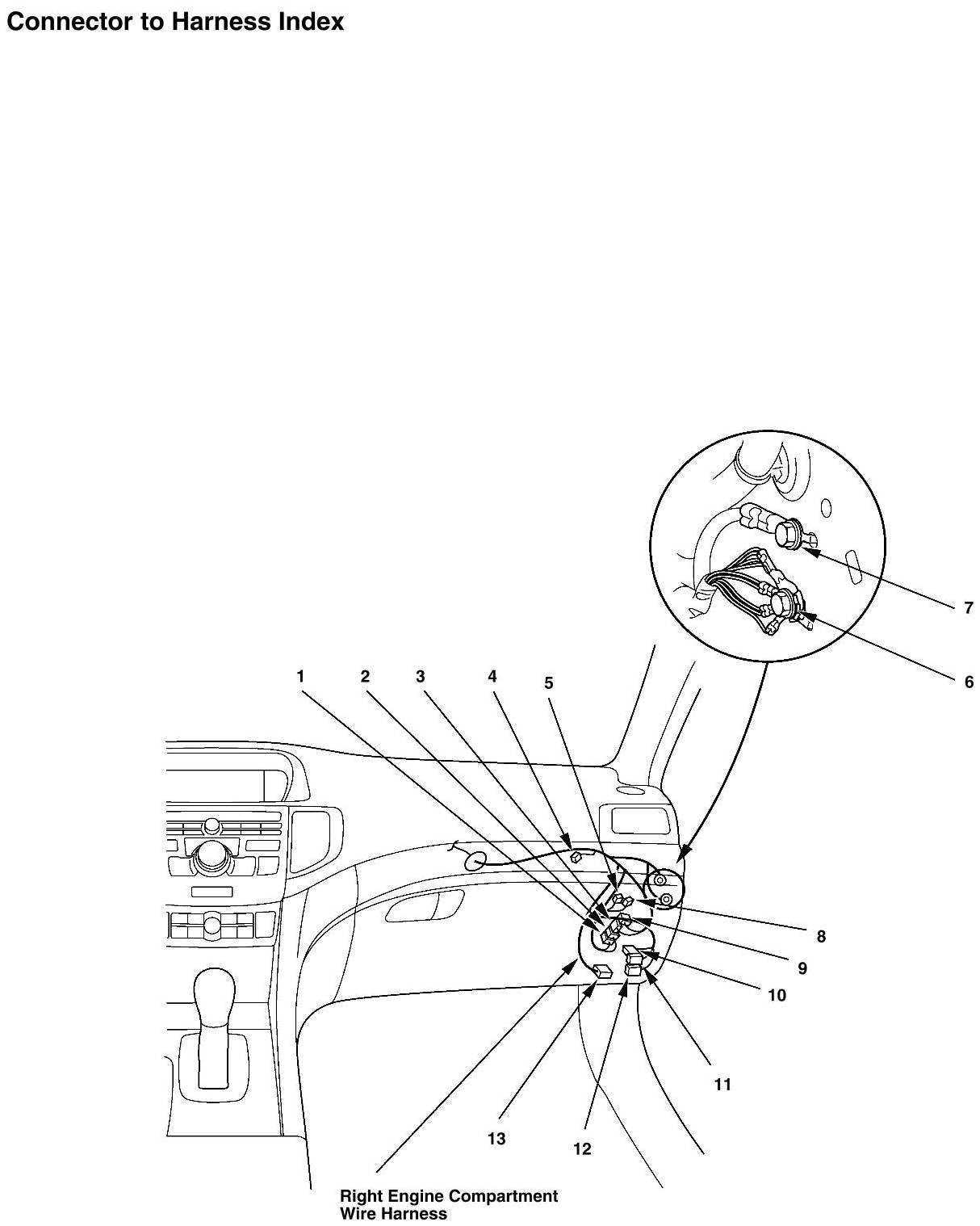 Connector to Harness Index

7

6

1 2 3 4 5

8

9

10

11

13

12

Right Engine Compartment
Wire Harness