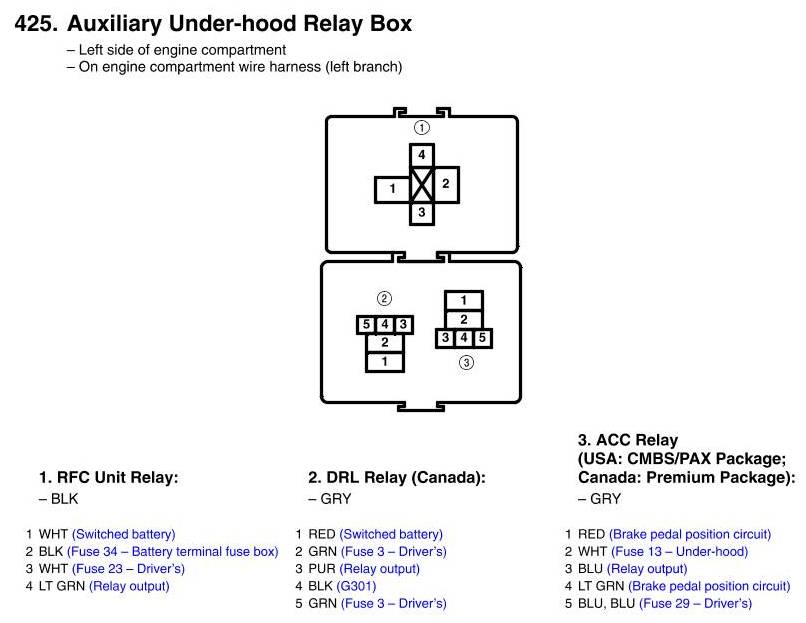 425. Auxiliary Under-hood Relay Box
– Left side of engine compartment
– On engine compartment wire harness (left branch)

①
4
1
2
3

②
5 4 3
2
1

1
2
3 4 5
③

1. RFC Unit Relay:
– BLK

1 WHT (Switched battery)
2 BLK (Fuse 34 – Battery terminal fuse box)
3 WHT (Fuse 23 – Driver's)
4 LT GRN (Relay output)

2. DRL Relay (Canada):
– GRY

1 RED (Switched battery)
2 GRN (Fuse 3 – Driver's)
3 PUR (Relay output)
4 BLK (G301)
5 GRN (Fuse 3 – Driver's)

3. ACC Relay
(USA: CMBS/PAX Package;
Canada: Premium Package):
– GRY

1 RED (Brake pedal position circuit)
2 WHT (Fuse 13 – Under-hood)
3 BLU (Relay output)
4 LT GRN (Brake pedal position circuit)
5 BLU, BLU (Fuse 29 – Driver's)