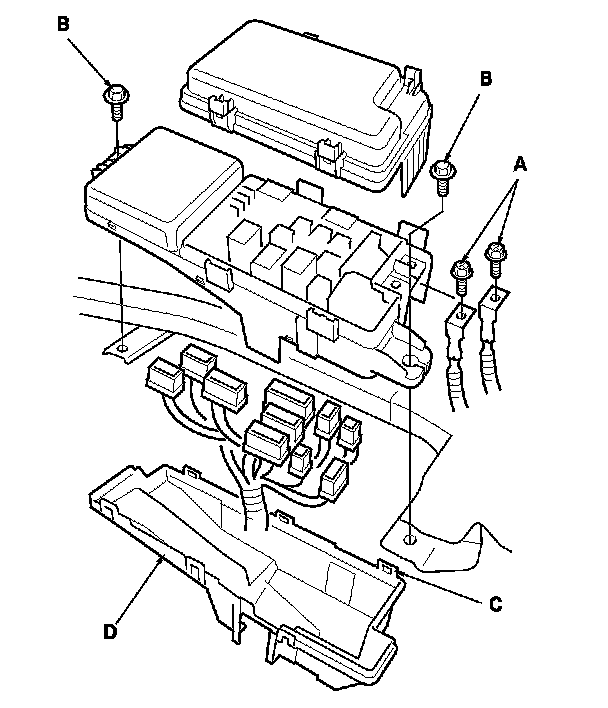 B
B
A
C
D