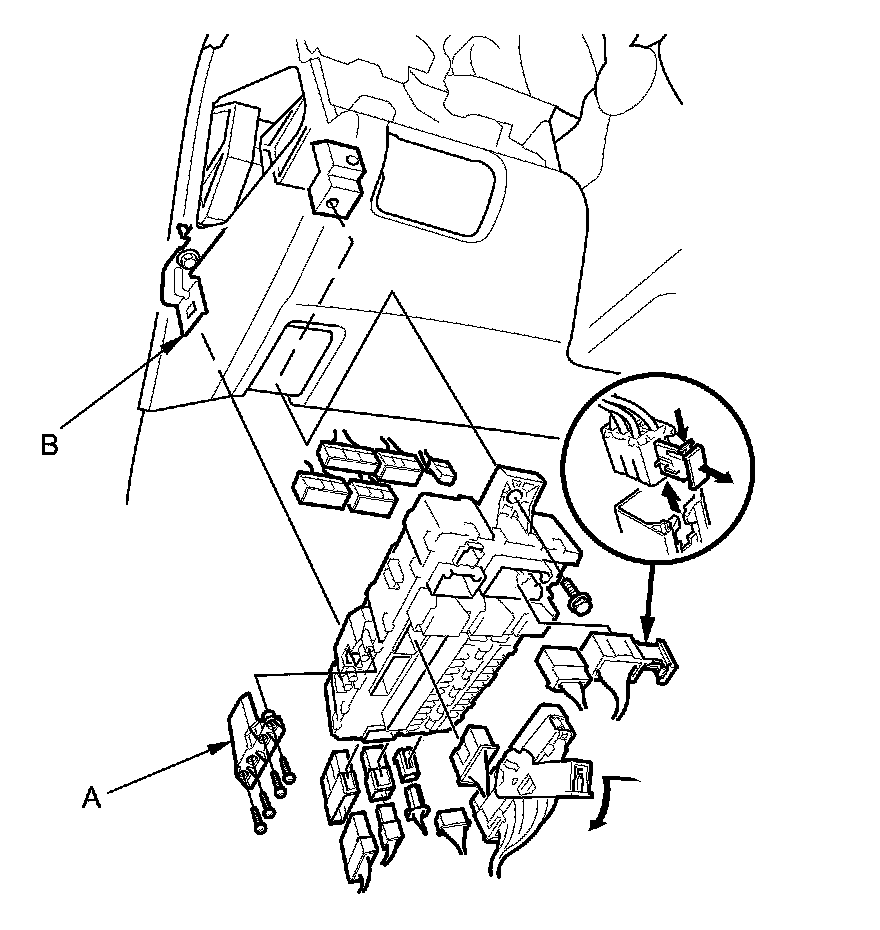 B

A