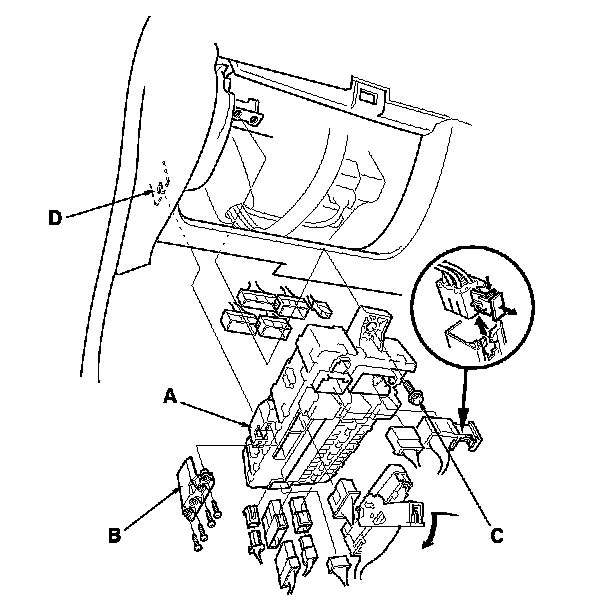 D

A

B

C