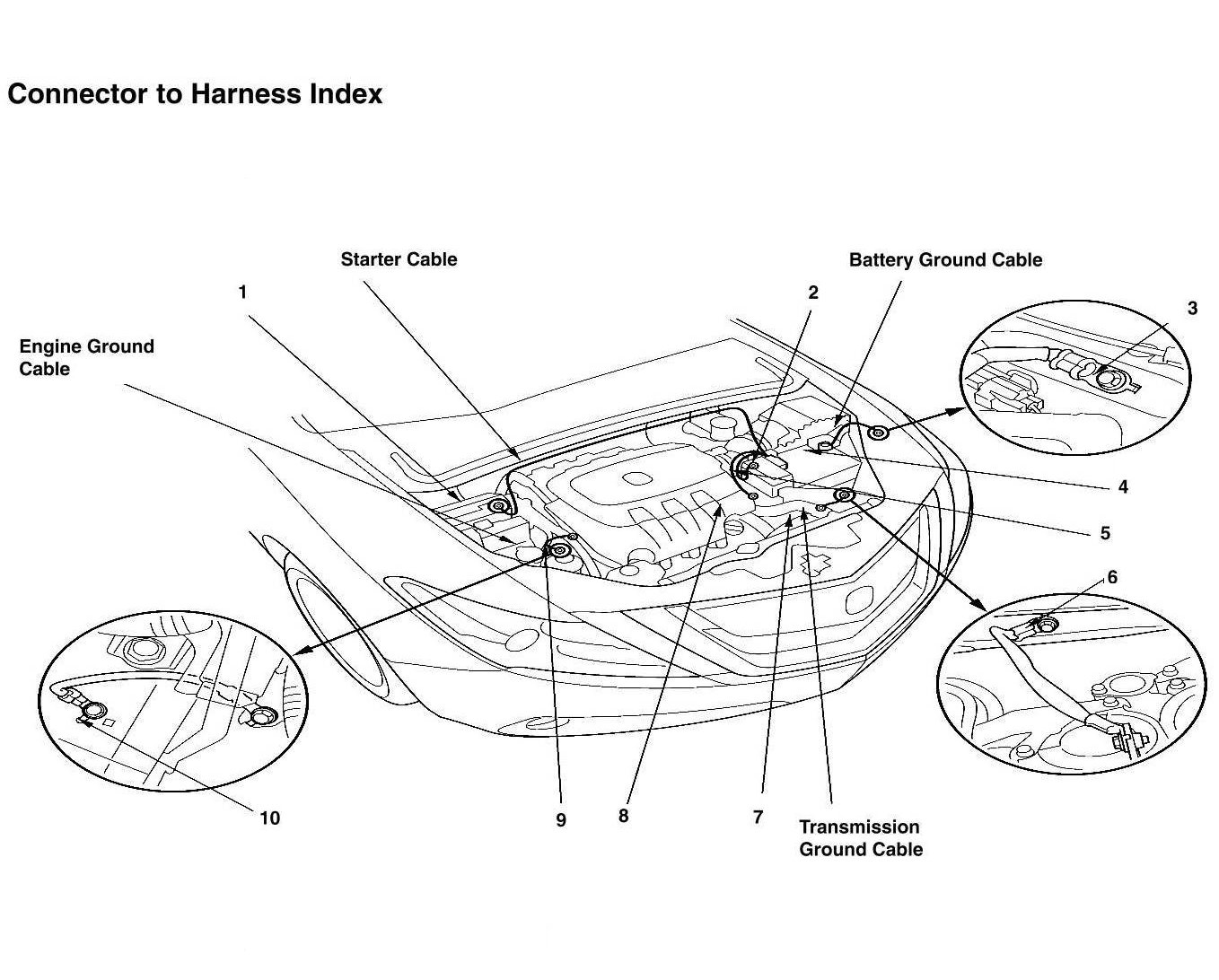 Connector to Harness Index

Starter Cable

Battery Ground Cable

1

2

3

Engine Ground Cable

4

5

6

10

9

8

7

Transmission Ground Cable