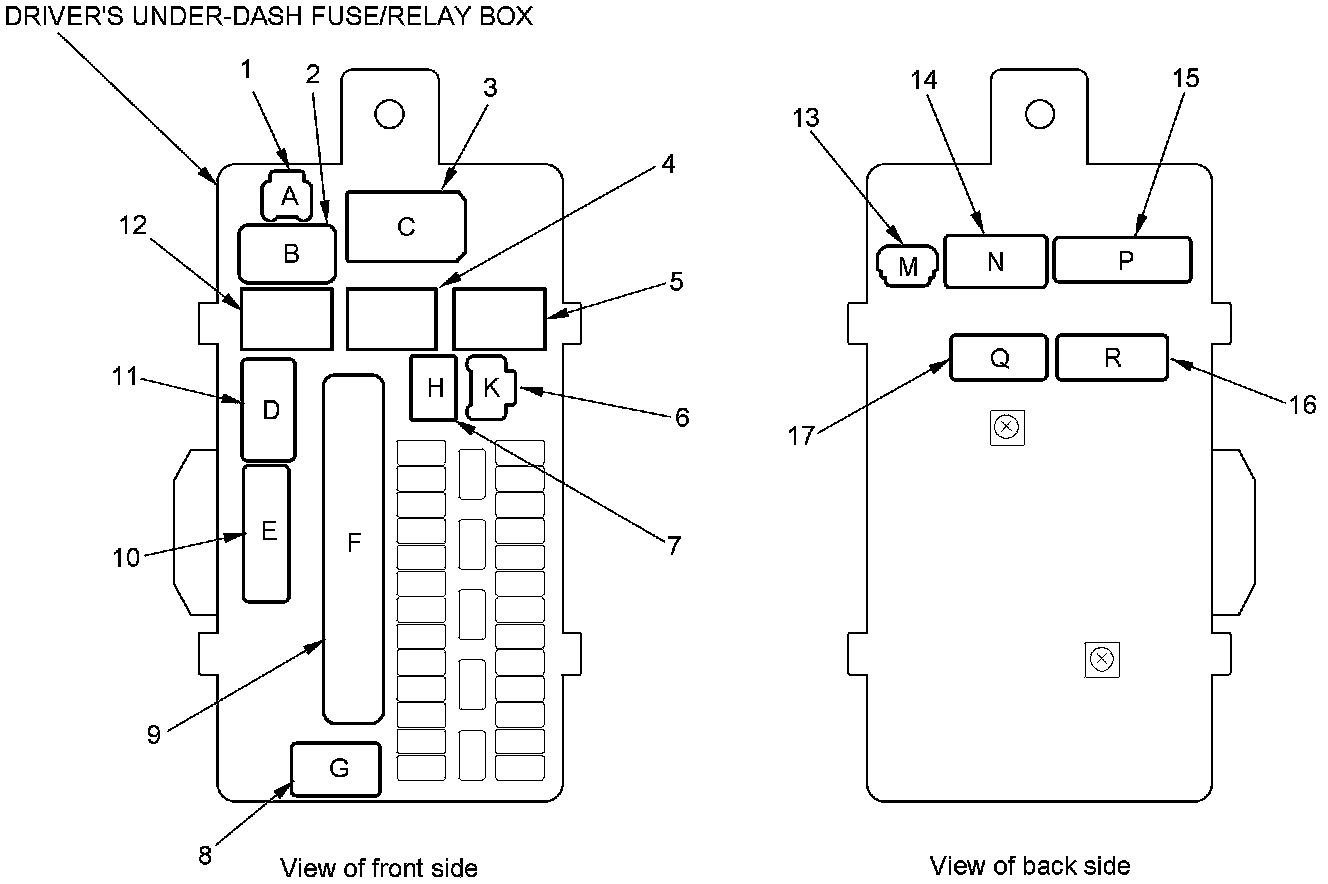 DRIVER'S UNDER-DASH FUSE/RELAY BOX

1
2
3
4
5
6
7
8
9
10
11
12

A
B
C
D
E
F
G
H
K

View of front side

13
14
15
16
17

M
N
P
Q
R

View of back side