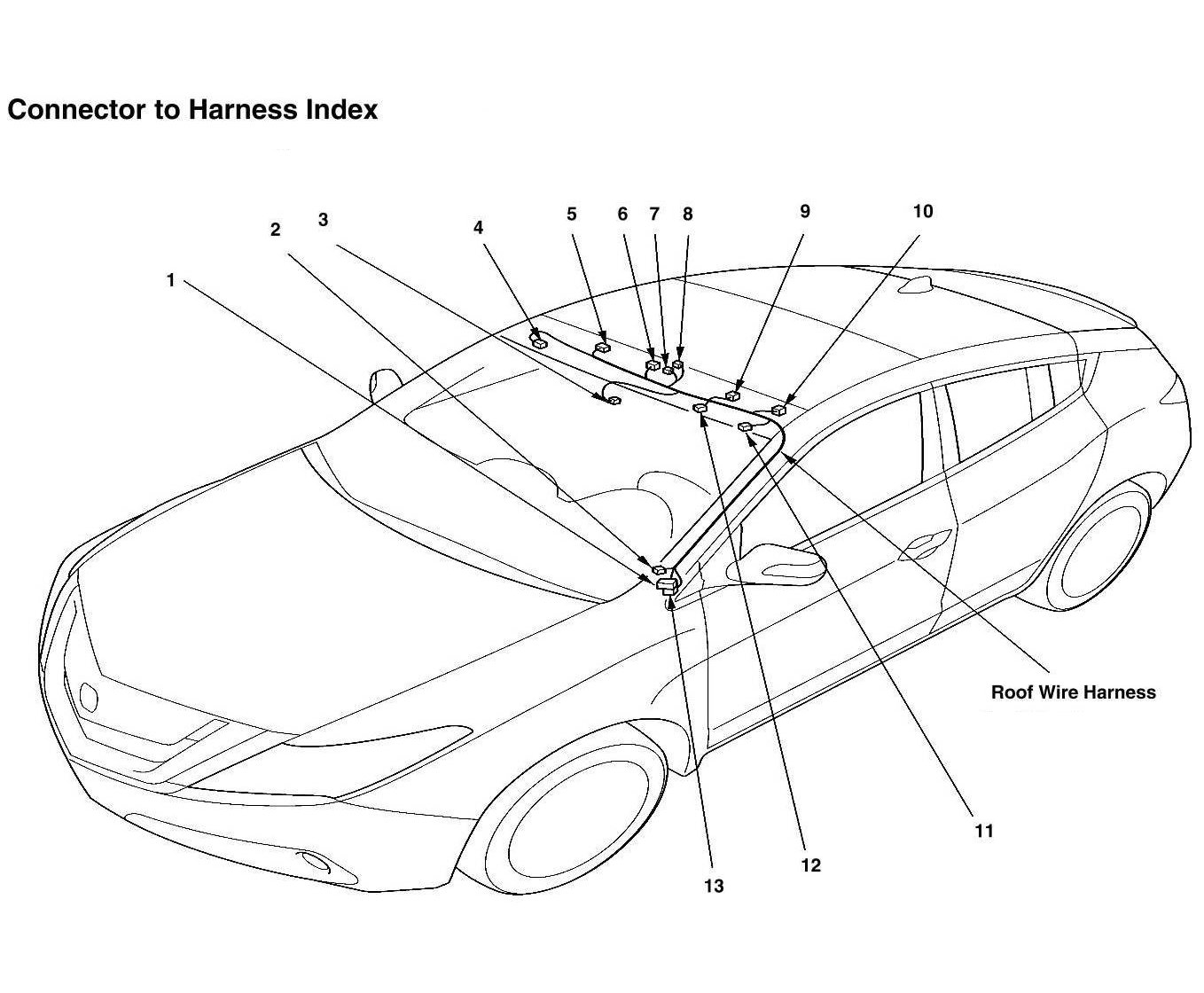 Connector to Harness Index

1
2
3
4
5
6
7
8
9
10

Roof Wire Harness

11
12
13