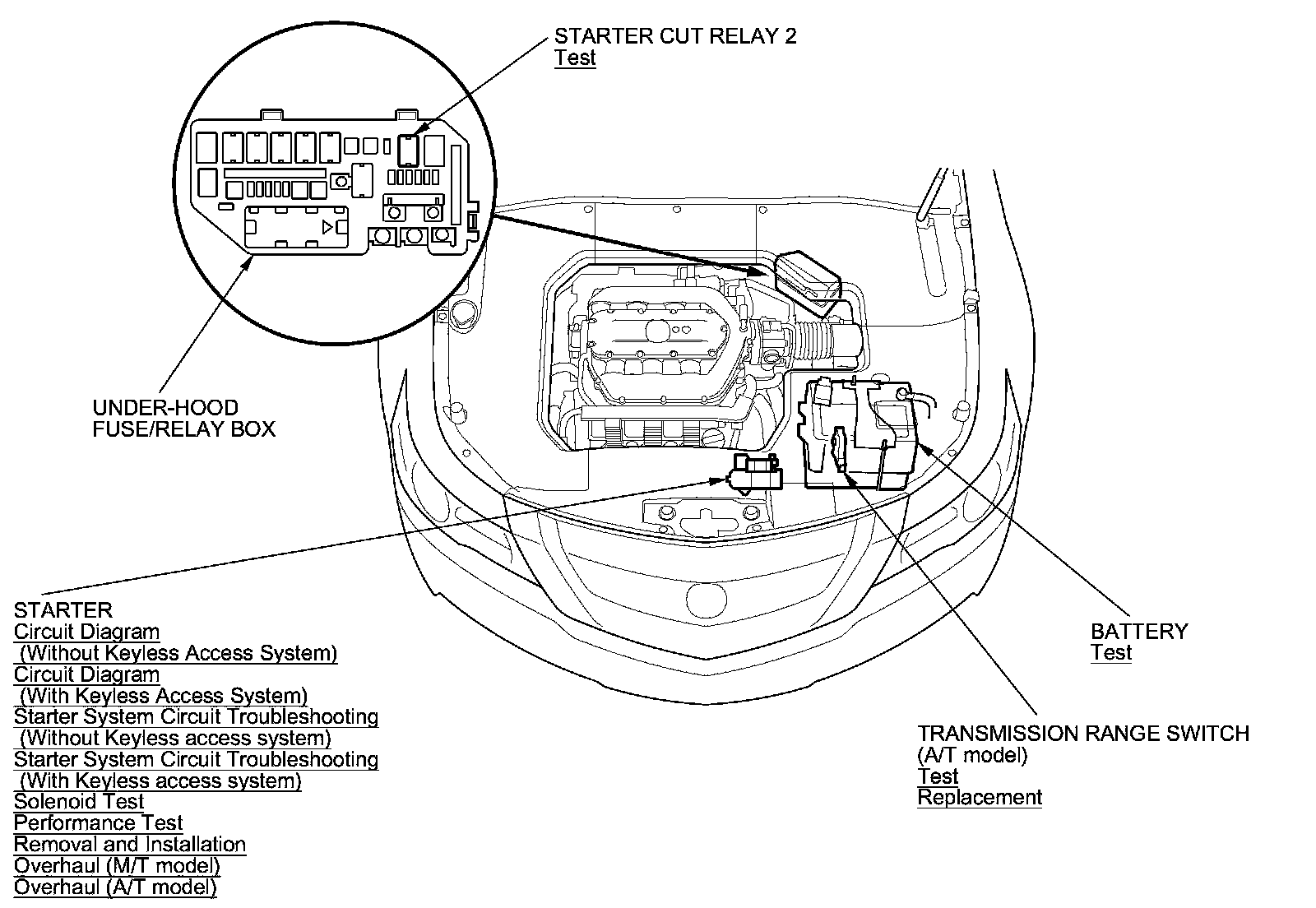 STARTER CUT RELAY 2
Test

UNDER-HOOD
FUSE/RELAY BOX

STARTER
Circuit Diagram
(Without Keyless Access System)
Circuit Diagram
(With Keyless Access System)
Starter System Circuit Troubleshooting
(Without Keyless access system)
Starter System Circuit Troubleshooting
(With Keyless access system)
Solenoid Test
Performance Test
Removal and Installation
Overhaul (M/T model)
Overhaul (A/T model)

BATTERY
Test

TRANSMISSION RANGE SWITCH
(A/T model)
Test
Replacement