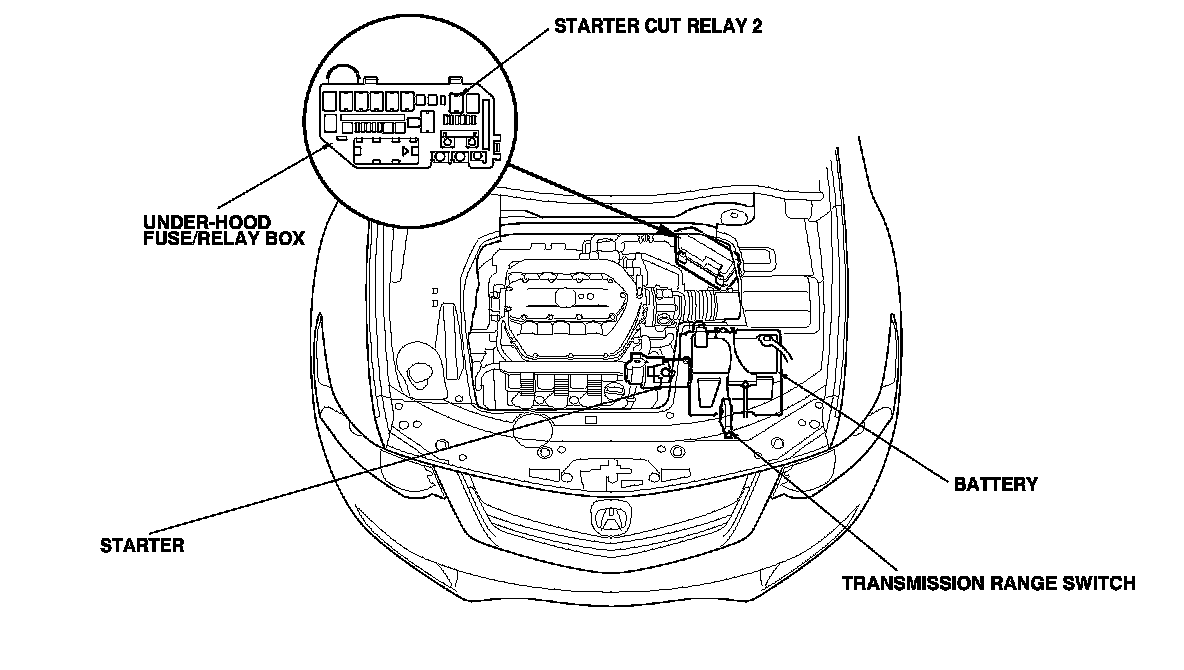 STARTER CUT RELAY 2

UNDER-HOOD
FUSE/RELAY BOX

BATTERY

STARTER

TRANSMISSION RANGE SWITCH