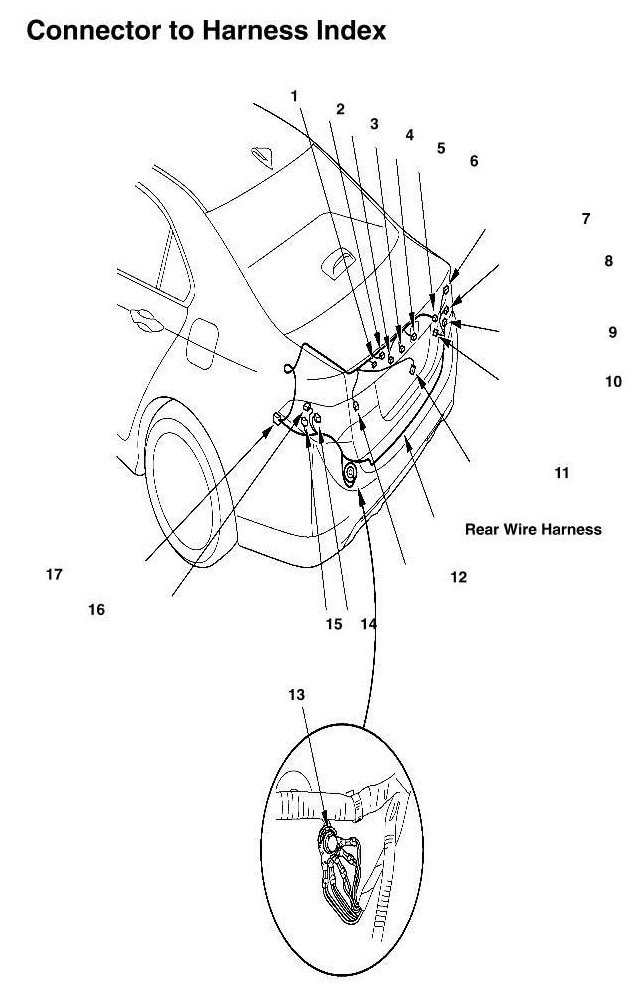 Connector to Harness Index

1
2
3
4
5
6
7
8
9
10
11
Rear Wire Harness
12
17
16
15
14
13